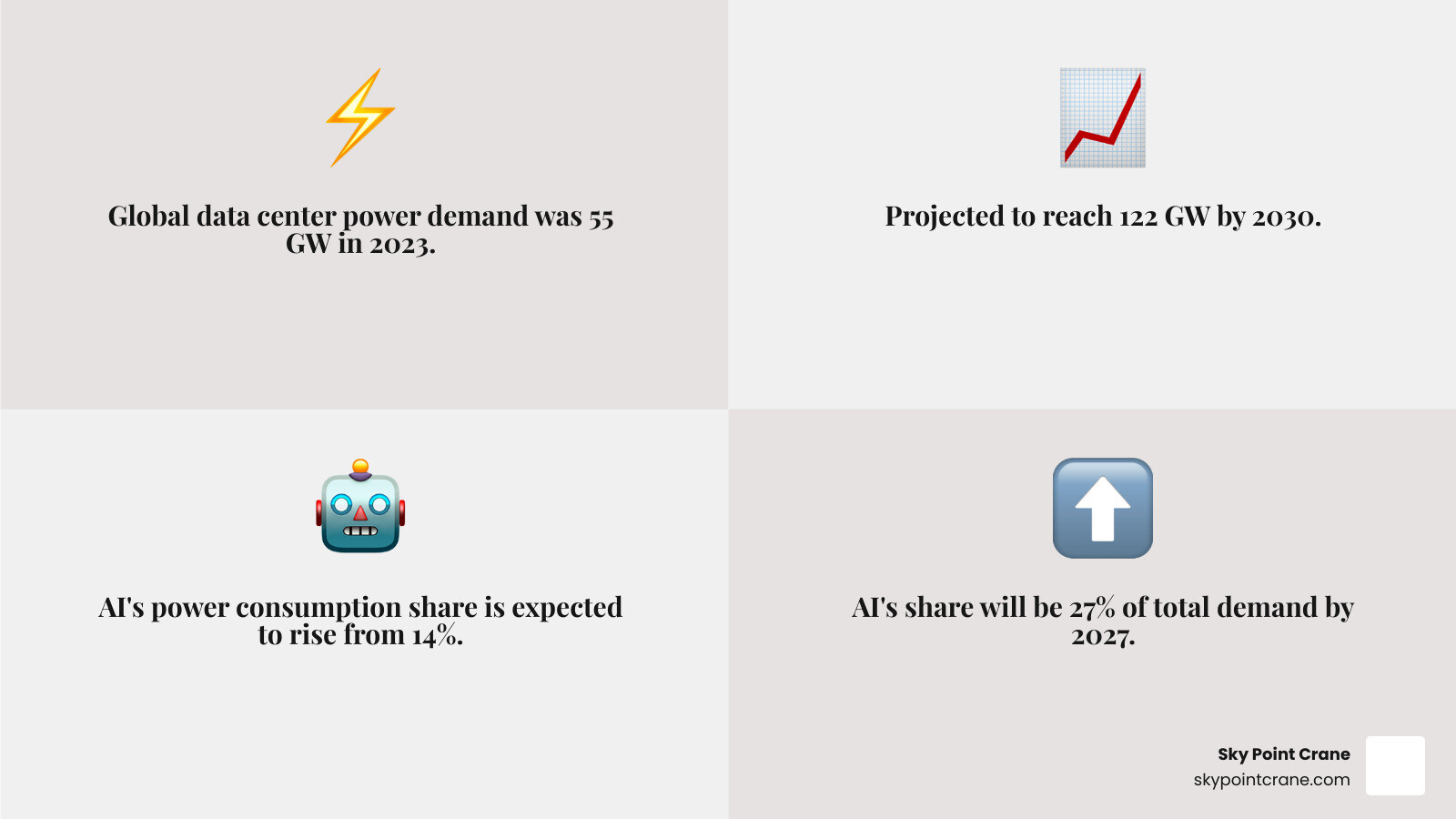 Global data center power demand was 55 GW in 2023.

Projected to reach 122 GW by 2030.

AI's power consumption share is expected to rise from 14%.

AI's share will be 27% of total demand by 2027.

Sky Point Crane
skypointcrane.com