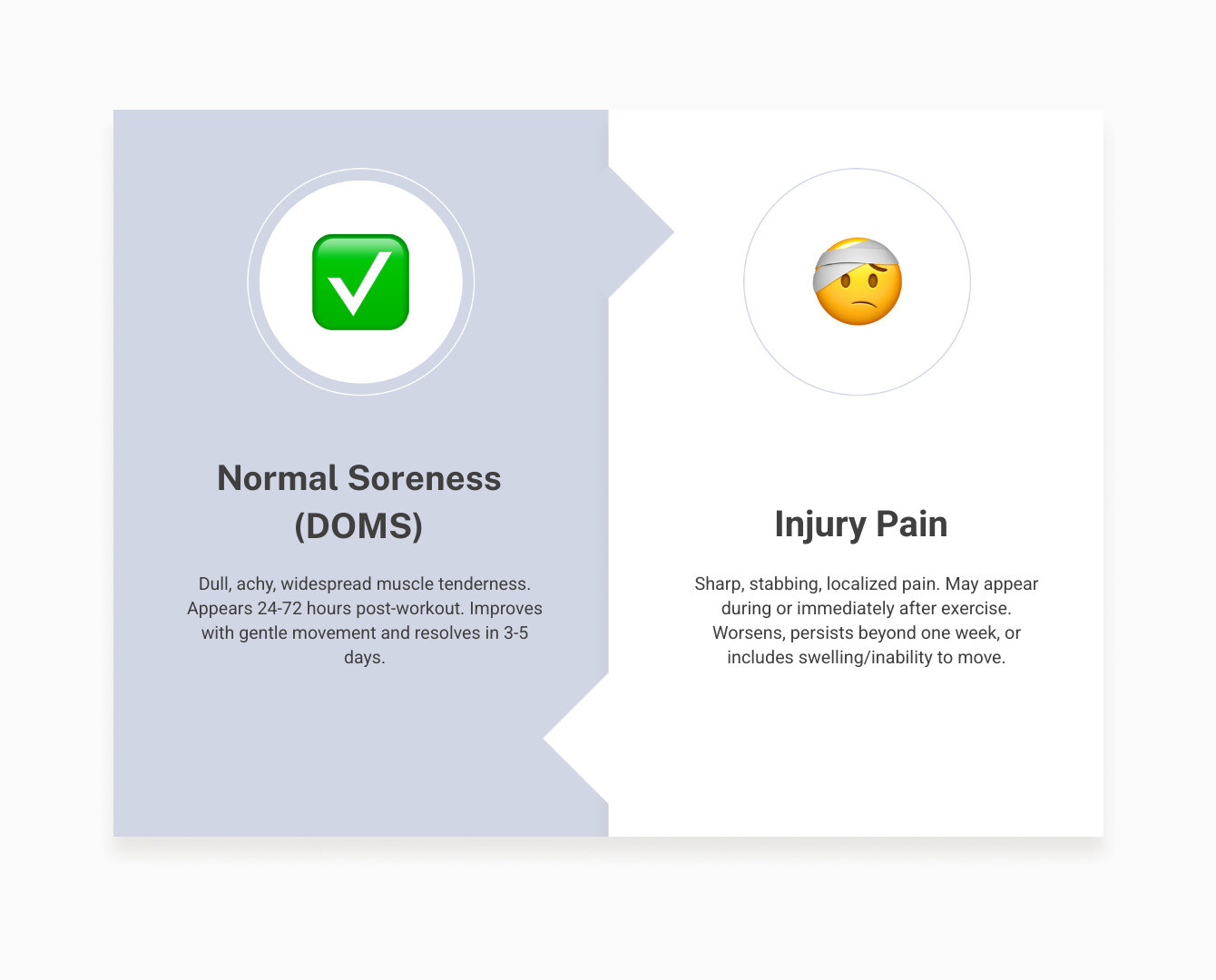 Normal Soreness (DOMS)

Dull, achy, widespread muscle tenderness. Appears 24-72 hours post-workout. Improves with gentle movement and resolves in 3-5 days.

Injury Pain

Sharp, stabbing, localized pain. May appear during or immediately after exercise. Worsens, persists beyond one week, or includes swelling/inability to move.