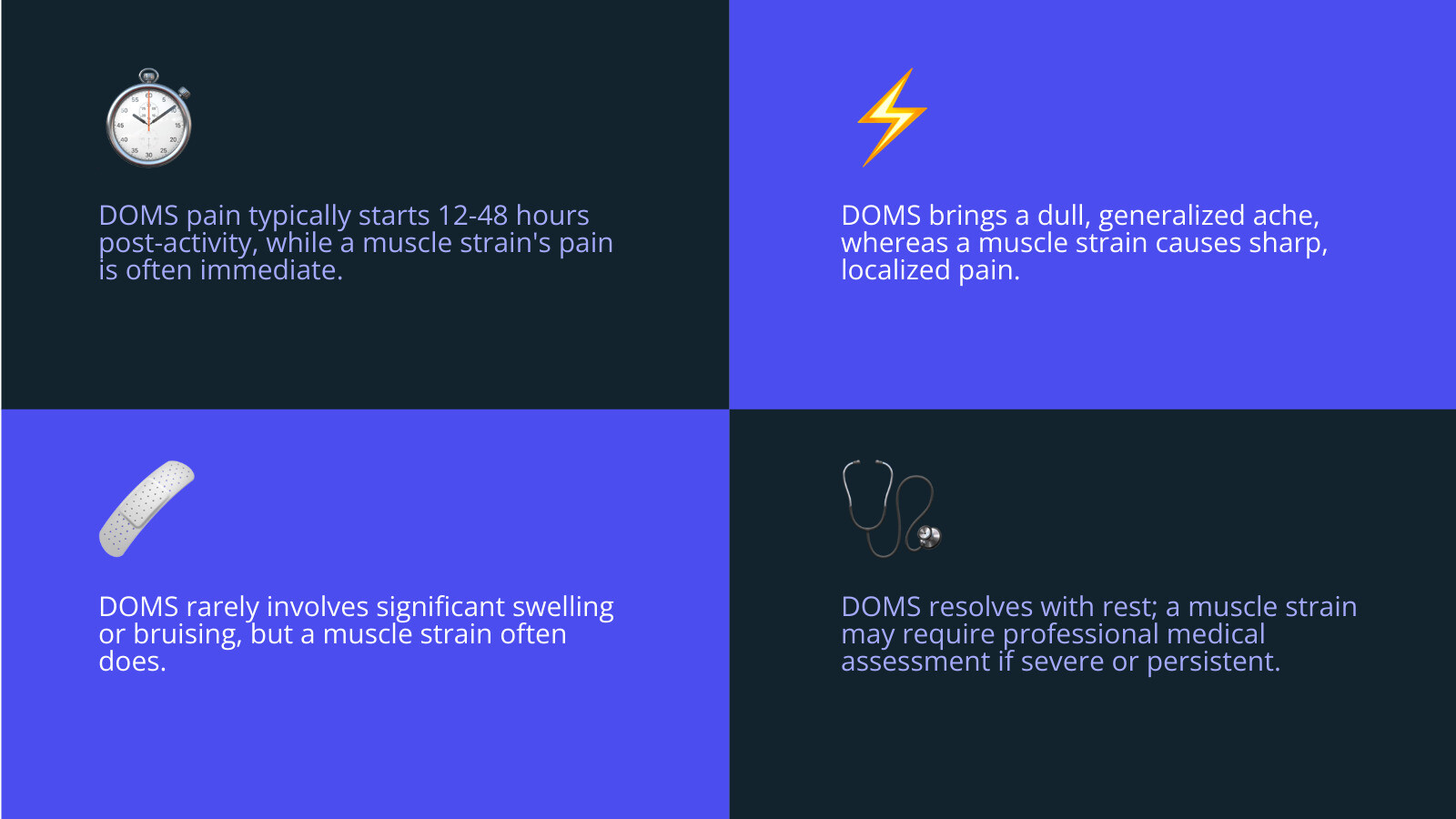 DOMS pain typically starts 12-48 hours post-activity, while a muscle strain's pain is often immediate.

DOMS brings a dull, generalized ache, whereas a muscle strain causes sharp, localized pain.

DOMS rarely involves significant swelling or bruising, but a muscle strain often does.

DOMS resolves with rest; a muscle strain may require professional medical assessment if severe or persistent.