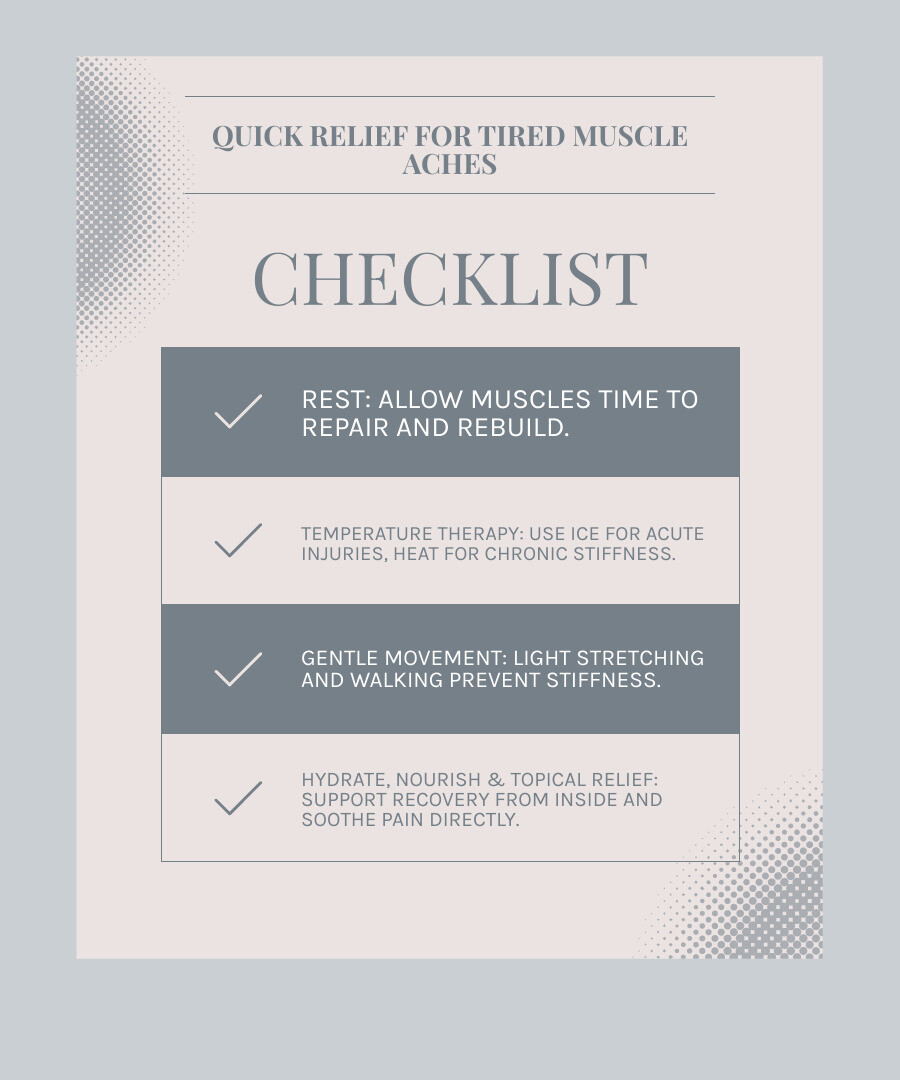 QUICK RELIEF FOR TIRED MUSCLE ACHES

CHECKLIST

REST: ALLOW MUSCLES TIME TO REPAIR AND REBUILD.

TEMPERATURE THERAPY: USE ICE FOR ACUTE INJURIES, HEAT FOR CHRONIC STIFFNESS.

GENTLE MOVEMENT: LIGHT STRETCHING AND WALKING PREVENT STIFFNESS.

HYDRATE, NOURISH & TOPICAL RELIEF: SUPPORT RECOVERY FROM INSIDE AND SOOTHE PAIN DIRECTLY.