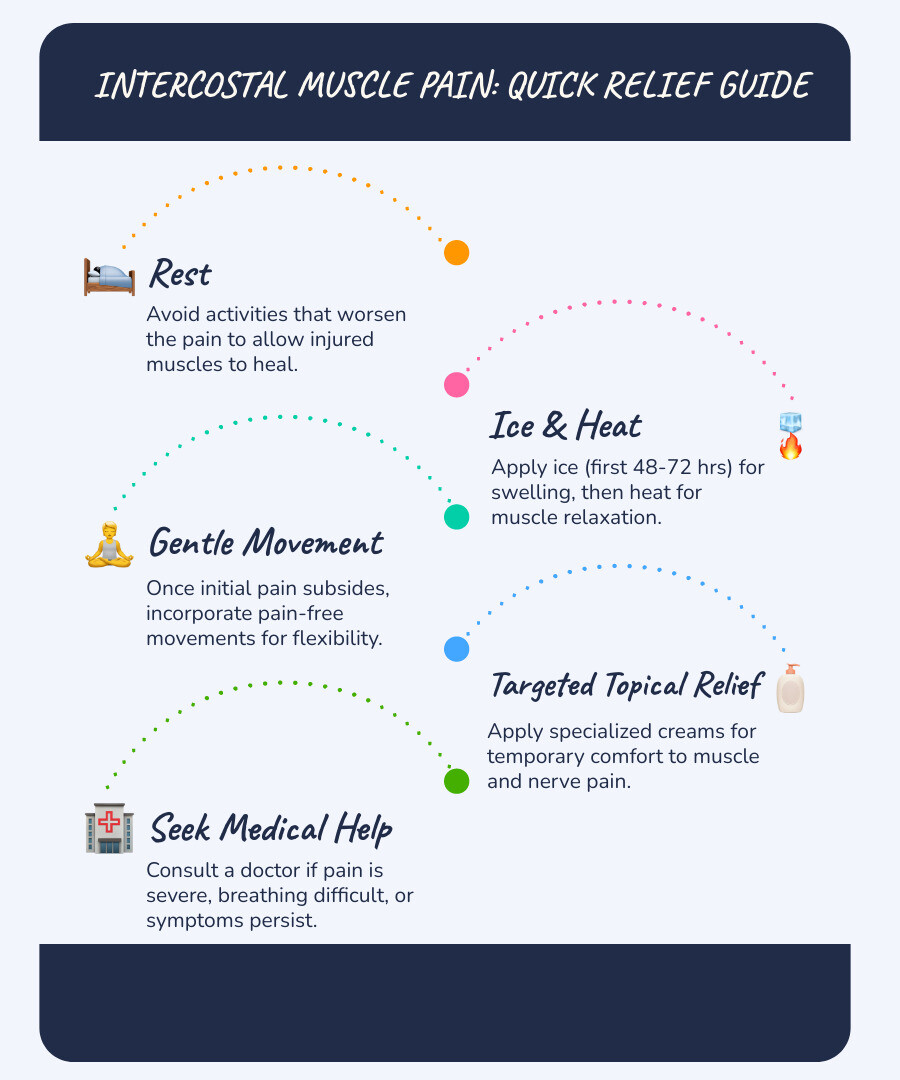 INTERCOSTAL MUSCLE PAIN: QUICK RELIEF GUIDE

Rest
Avoid activities that worsen the pain to allow injured muscles to heal.

Ice & Heat
Apply ice (first 48-72 hrs) for swelling, then heat for muscle relaxation.

Gentle Movement
Once initial pain subsides, incorporate pain-free movements for flexibility.

Targeted Topical Relief
Apply specialized creams for temporary comfort to muscle and nerve pain.

Seek Medical Help
Consult a doctor if pain is severe, breathing difficult, or symptoms persist.