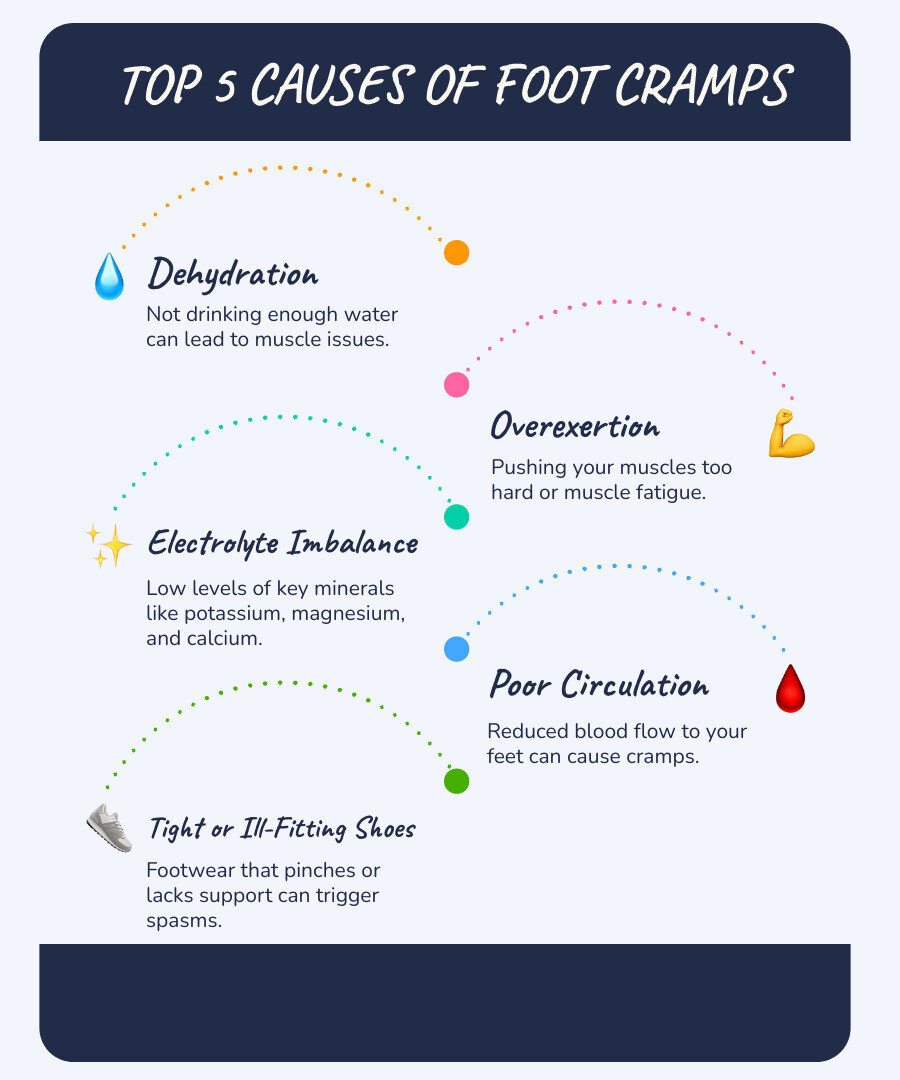 TOP 5 CAUSES OF FOOT CRAMPS

Dehydration
Not drinking enough water can lead to muscle issues.

Overexertion
Pushing your muscles too hard or muscle fatigue.

Electrolyte Imbalance
Low levels of key minerals like potassium, magnesium, and calcium.

Poor Circulation
Reduced blood flow to your feet can cause cramps.

Tight or Ill-Fitting Shoes
Footwear that pinches or lacks support can trigger spasms.