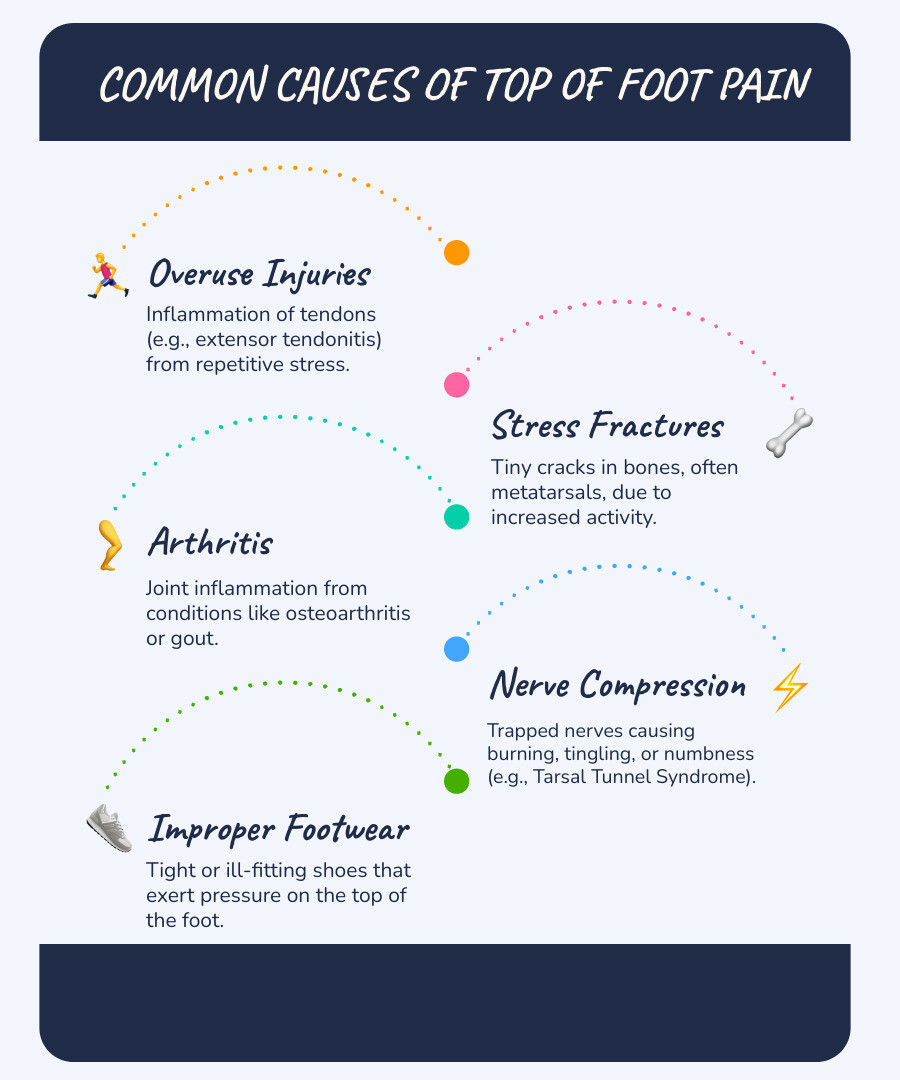 COMMON CAUSES OF TOP OF FOOT PAIN

Overuse Injuries
Inflammation of tendons (e.g., extensor tendonitis) from repetitive stress.

Stress Fractures
Tiny cracks in bones, often metatarsals, due to increased activity.

Arthritis
Joint inflammation from conditions like osteoarthritis or gout.

Nerve Compression
Trapped nerves causing burning, tingling, or numbness (e.g., Tarsal Tunnel Syndrome).

Improper Footwear
Tight or ill-fitting shoes that exert pressure on the top of the foot.