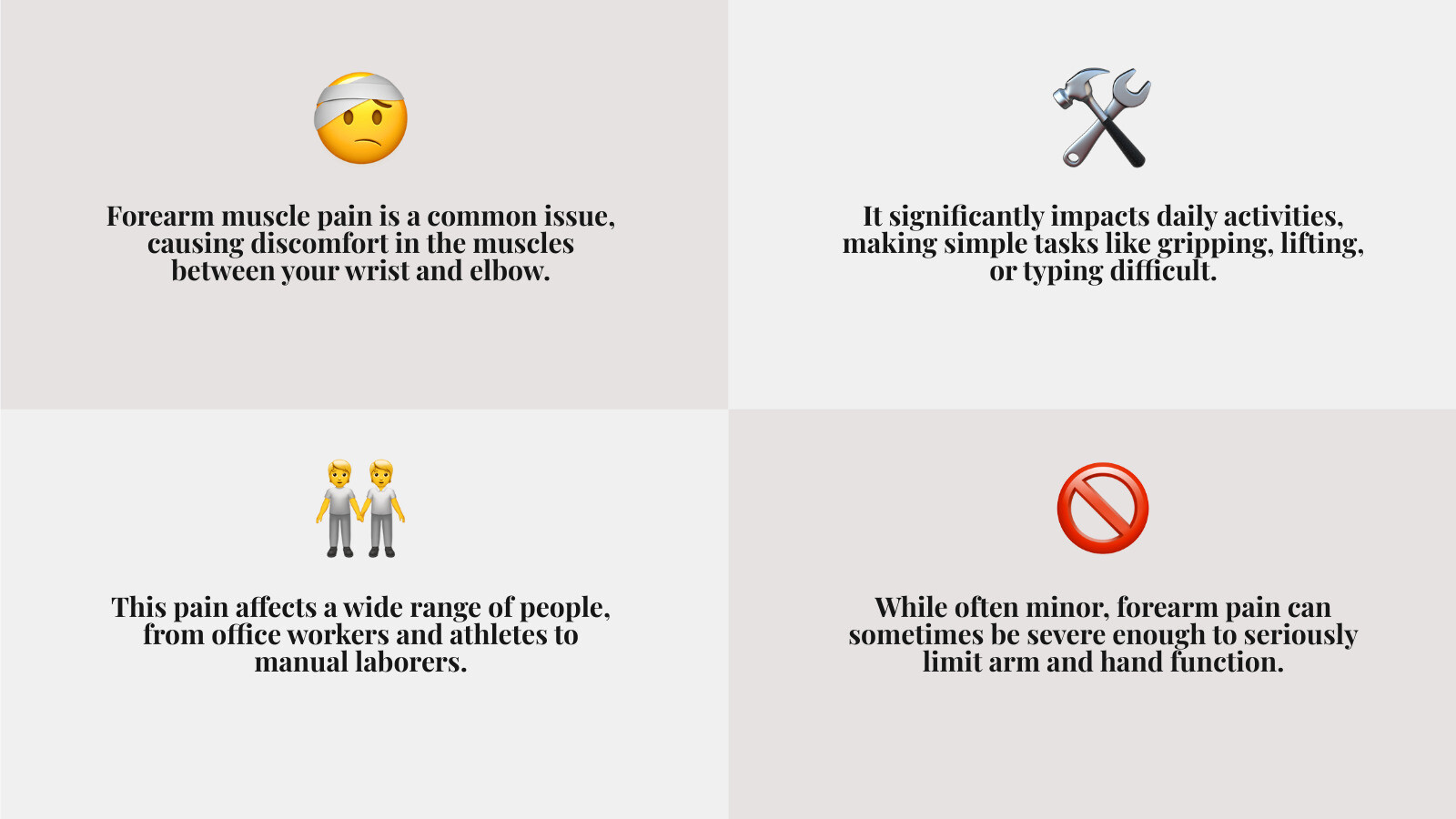 Forearm muscle pain is a common issue, causing discomfort in the muscles between your wrist and elbow.

It significantly impacts daily activities, making simple tasks like gripping, lifting, or typing difficult.

This pain affects a wide range of people, from office workers and athletes to manual laborers.

While often minor, forearm pain can sometimes be severe enough to seriously limit arm and hand function.