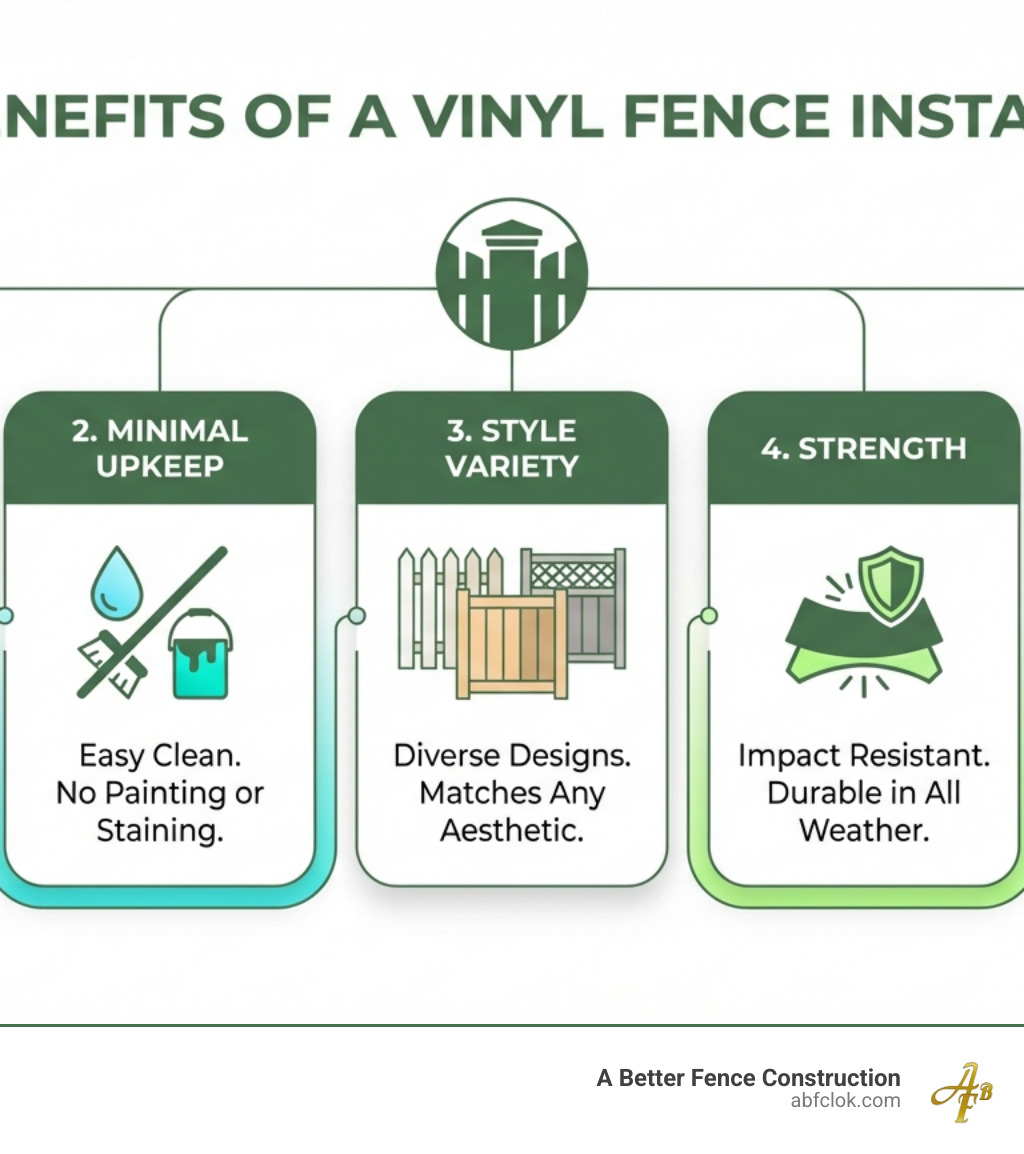 NEFITS OF A VINYL FENCE INSTA

2. MINIMAL UPKEEP

Easy Clean. No Painting or Staining.

3. STYLE VARIETY

Diverse Designs. Matches Any Aesthetic.

4. STRENGTH

Impact Resistant. Durable in All Weather.

A Better Fence Construction
abfclok.com

AFB