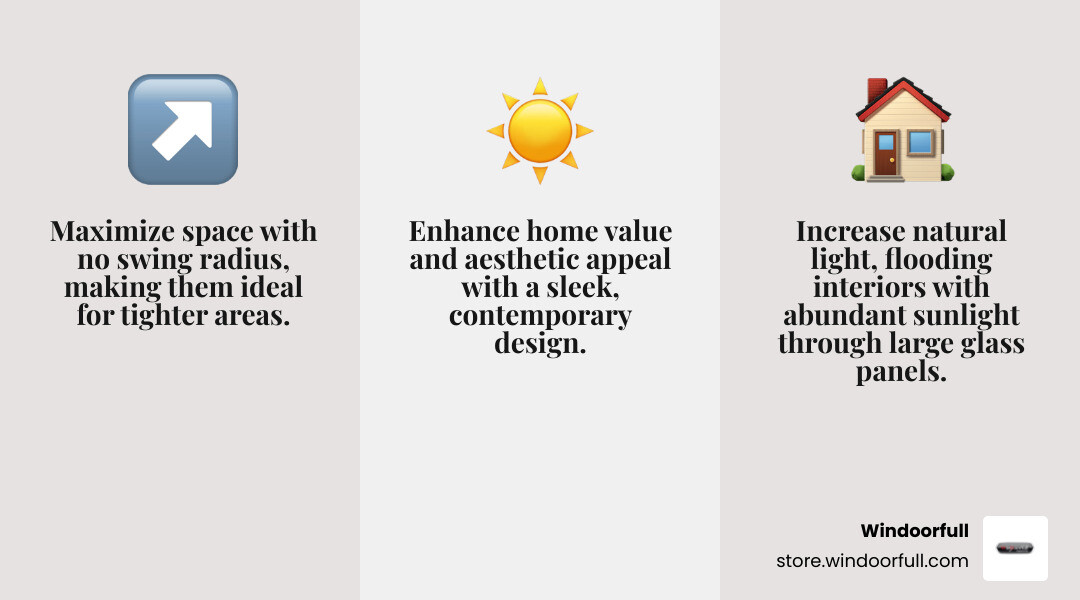 Maximize space with no swing radius, making them ideal for tighter areas.

Enhance home value and aesthetic appeal with a sleek, contemporary design.

Increase natural light, flooding interiors with abundant sunlight through large glass panels.

Windoorfull
store.windoorfull.com