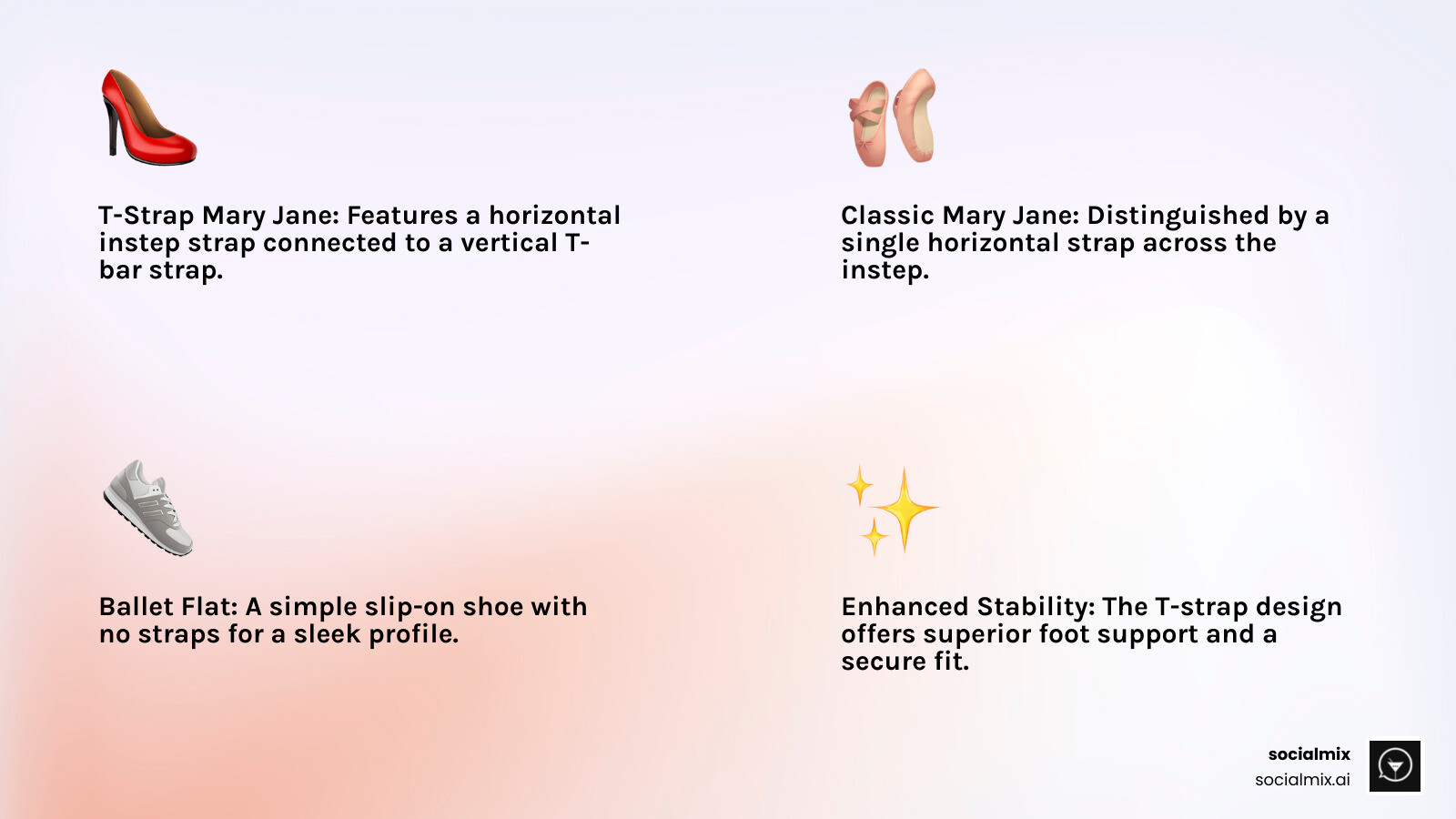 T-Strap Mary Jane: Features a horizontal instep strap connected to a vertical T-bar strap.

Classic Mary Jane: Distinguished by a single horizontal strap across the instep.

Ballet Flat: A simple slip-on shoe with no straps for a sleek profile.

Enhanced Stability: The T-strap design offers superior foot support and a secure fit.

socialmix
socialmix.ai