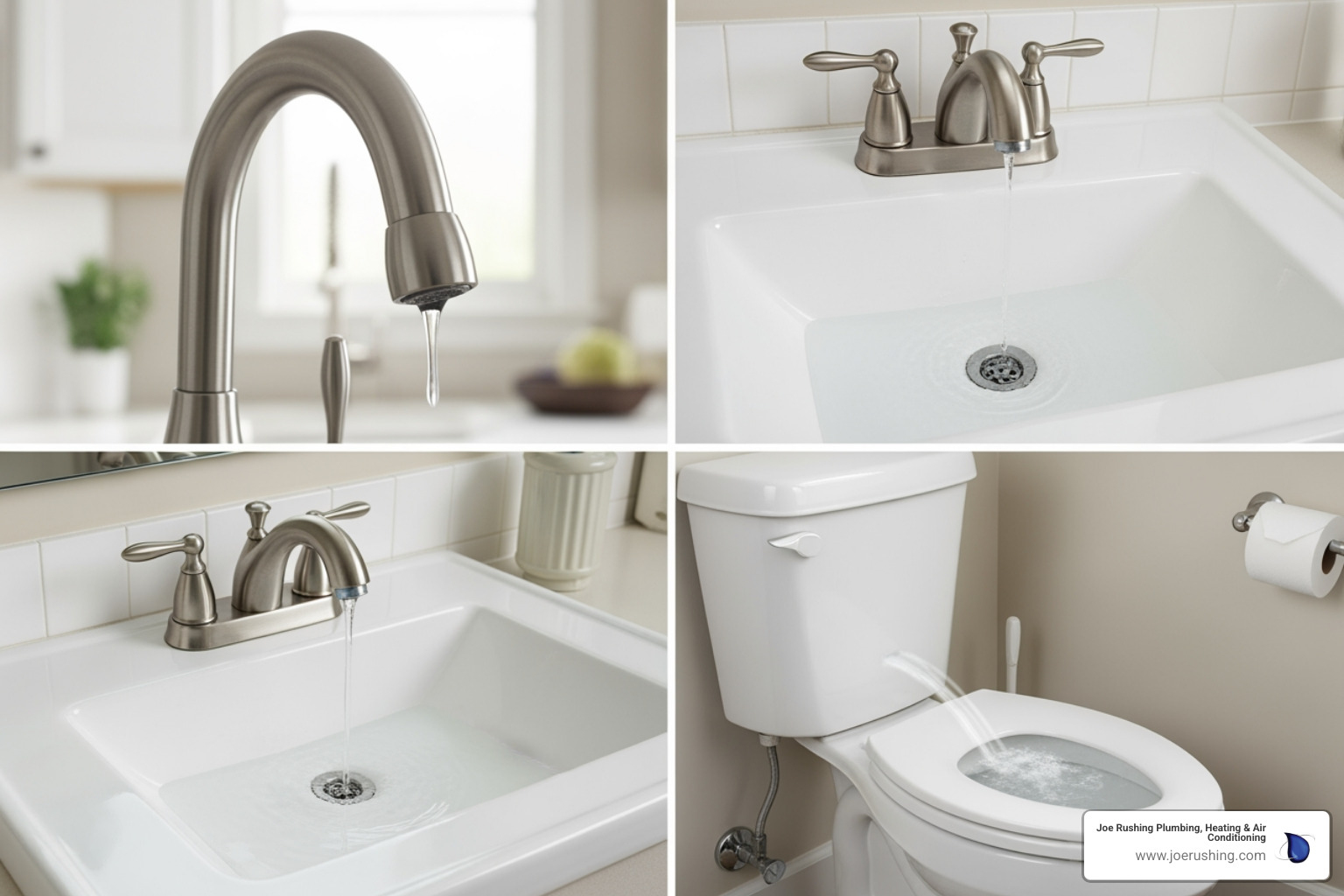 Joe Rushing Plumbing, Heating & Air Conditioning
www.joerushing.com