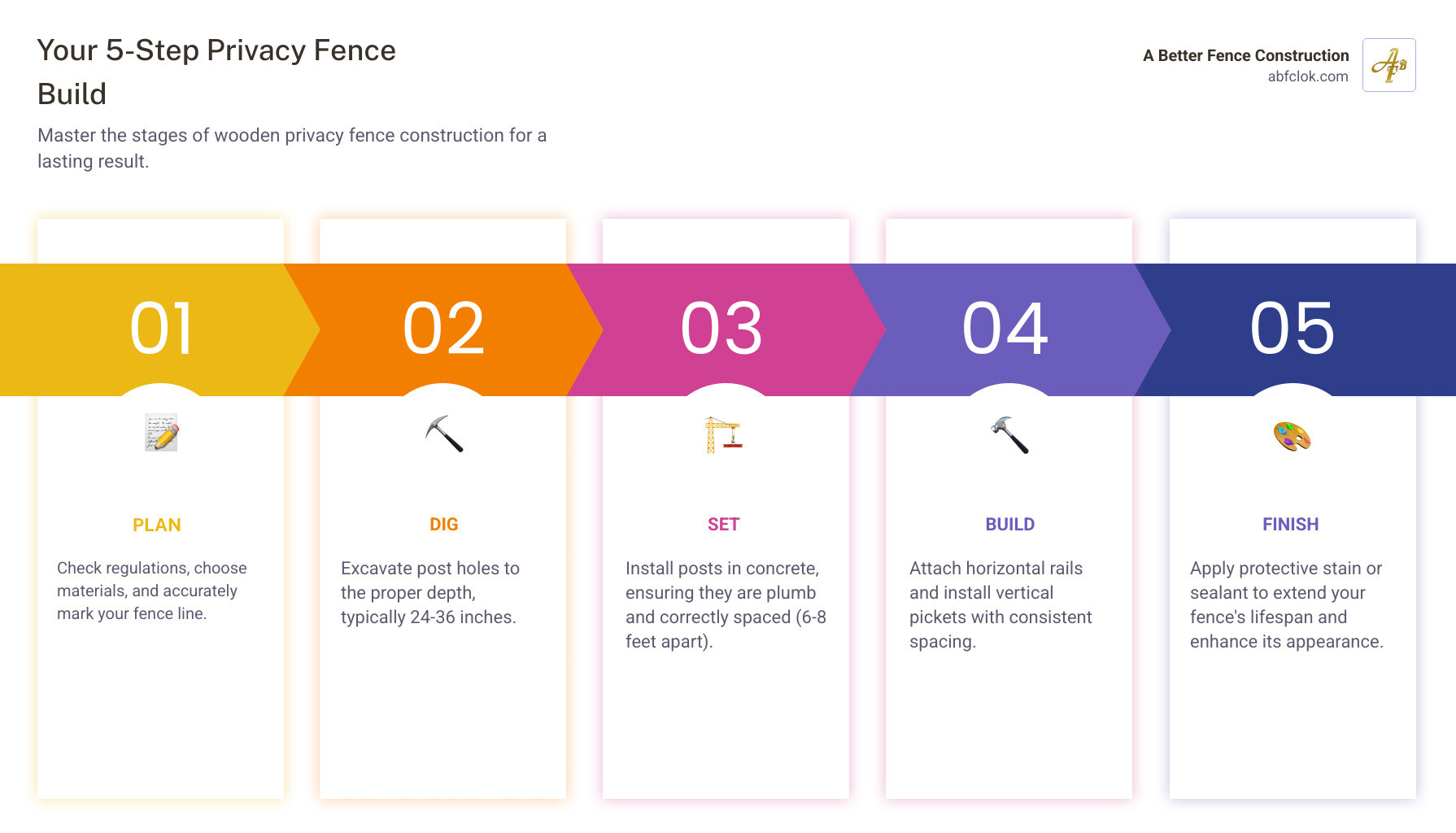 Your 5-Step Privacy Fence Build

Master the stages of wooden privacy fence construction for a lasting result.

A Better Fence Construction
abfclok.com

01

PLAN

Check regulations, choose materials, and accurately mark your fence line.

02

DIG

Excavate post holes to the proper depth, typically 24-36 inches.

03

SET

Install posts in concrete, ensuring they are plumb and correctly spaced (6-8 feet apart).

04

BUILD

Attach horizontal rails and install vertical pickets with consistent spacing.

05

FINISH

Apply protective stain or sealant to extend your fence's lifespan and enhance its appearance.