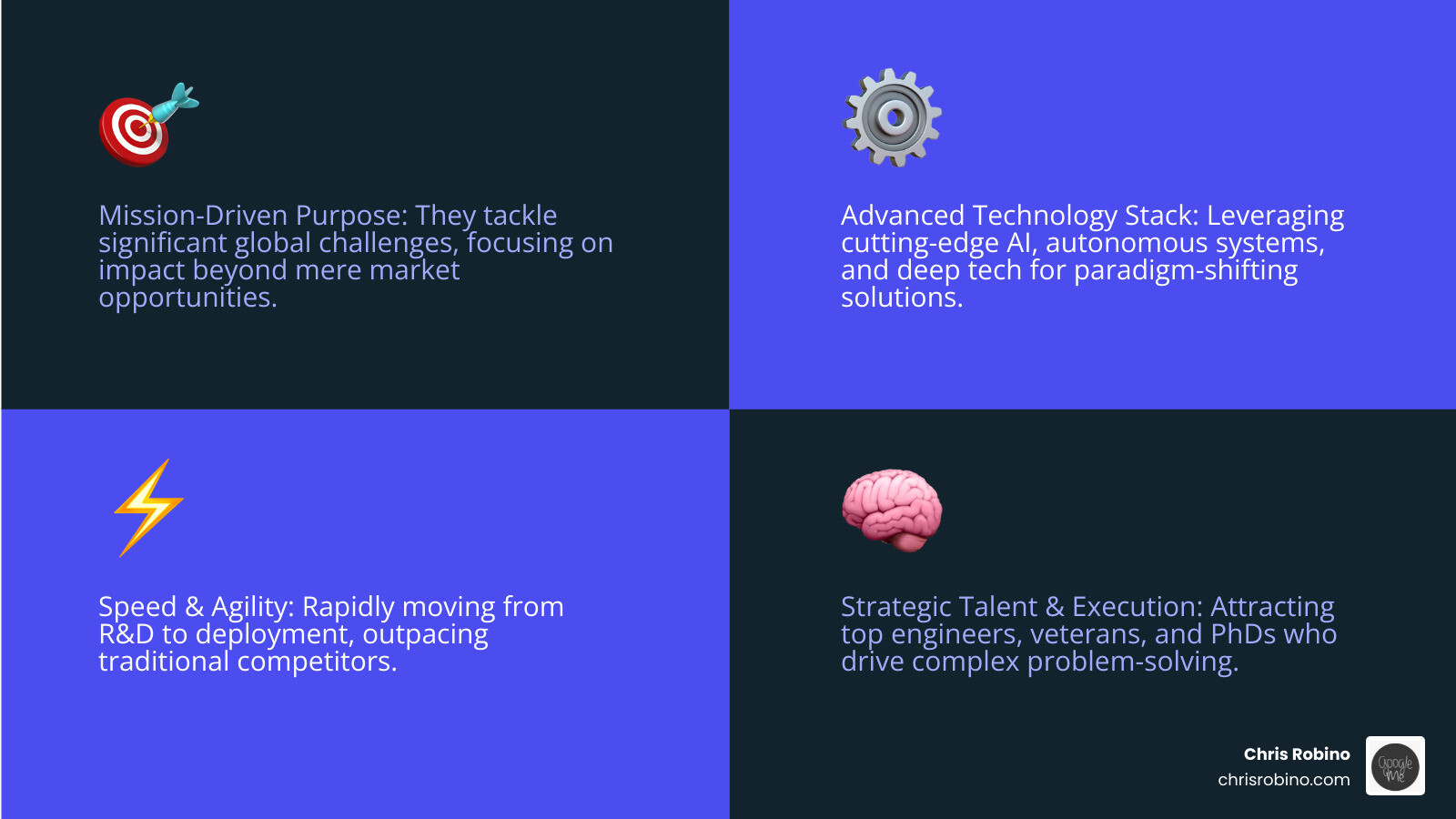 Mission-Driven Purpose: They tackle significant global challenges, focusing on impact beyond mere market opportunities.

Advanced Technology Stack: Leveraging cutting-edge AI, autonomous systems, and deep tech for paradigm-shifting solutions.

Speed & Agility: Rapidly moving from R&D to deployment, outpacing traditional competitors.

Strategic Talent & Execution: Attracting top engineers, veterans, and PhDs who drive complex problem-solving.

Chris Robino
chrisrobino.com

Google Me