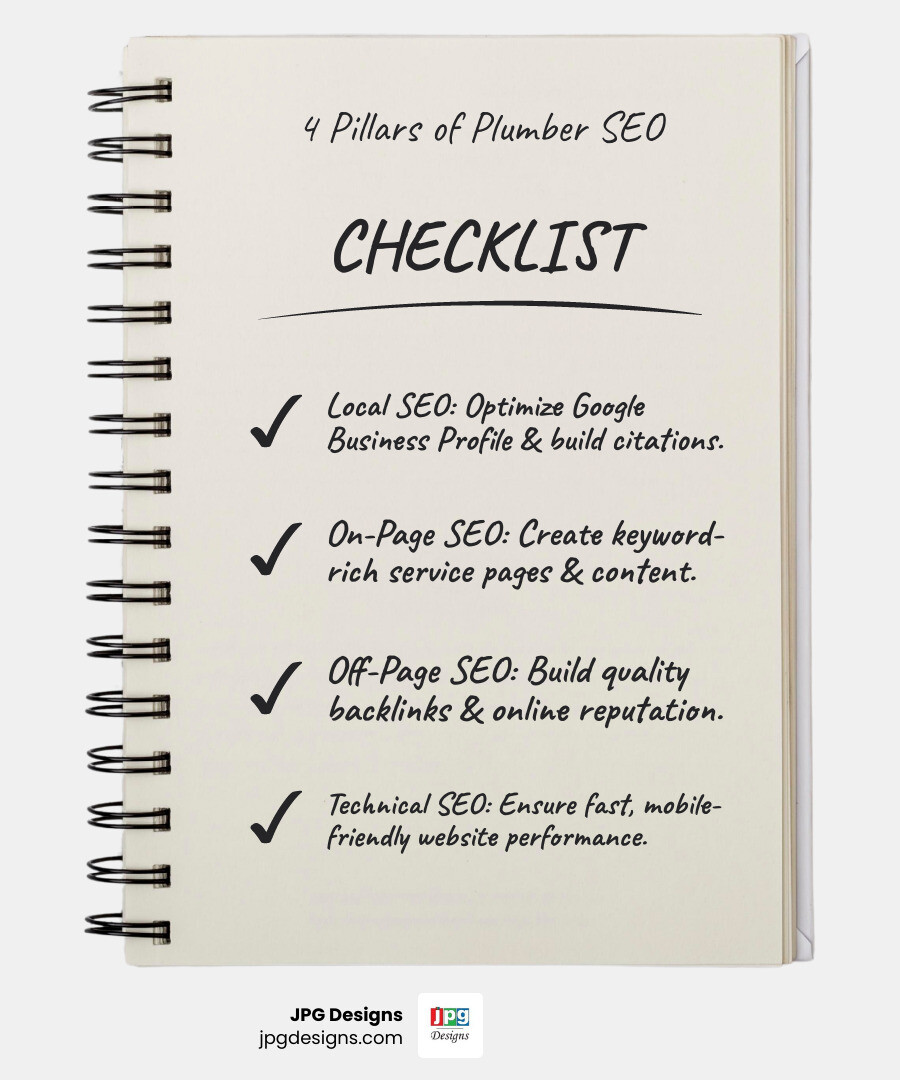 4 Pillars of Plumber SEO

CHECKLIST

✓ Local SEO: Optimize Google Business Profile & build citations.

✓ On-Page SEO: Create keyword-rich service pages & content.

✓ Off-Page SEO: Build quality backlinks & online reputation.

✓ Technical SEO: Ensure fast, mobile-friendly website performance.

JPG Designs
jpgdesigns.com

jpg
Designs