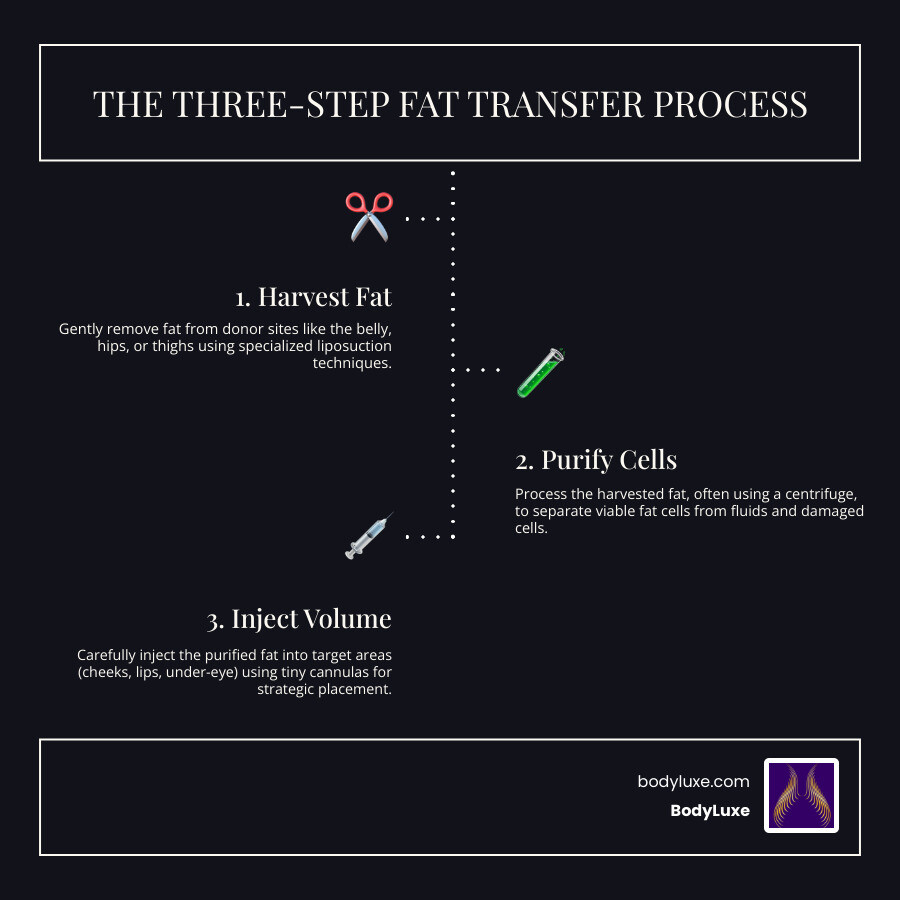 THE THREE-STEP FAT TRANSFER PROCESS

1. Harvest Fat

Gently remove fat from donor sites like the belly, hips, or thighs using specialized liposuction techniques.

2. Purify Cells

Process the harvested fat, often using a centrifuge, to separate viable fat cells from fluids and damaged cells.

3. Inject Volume

Carefully inject the purified fat into target areas (cheeks, lips, under-eye) using tiny cannulas for strategic placement.

bodyluxe.com

BodyLuxe