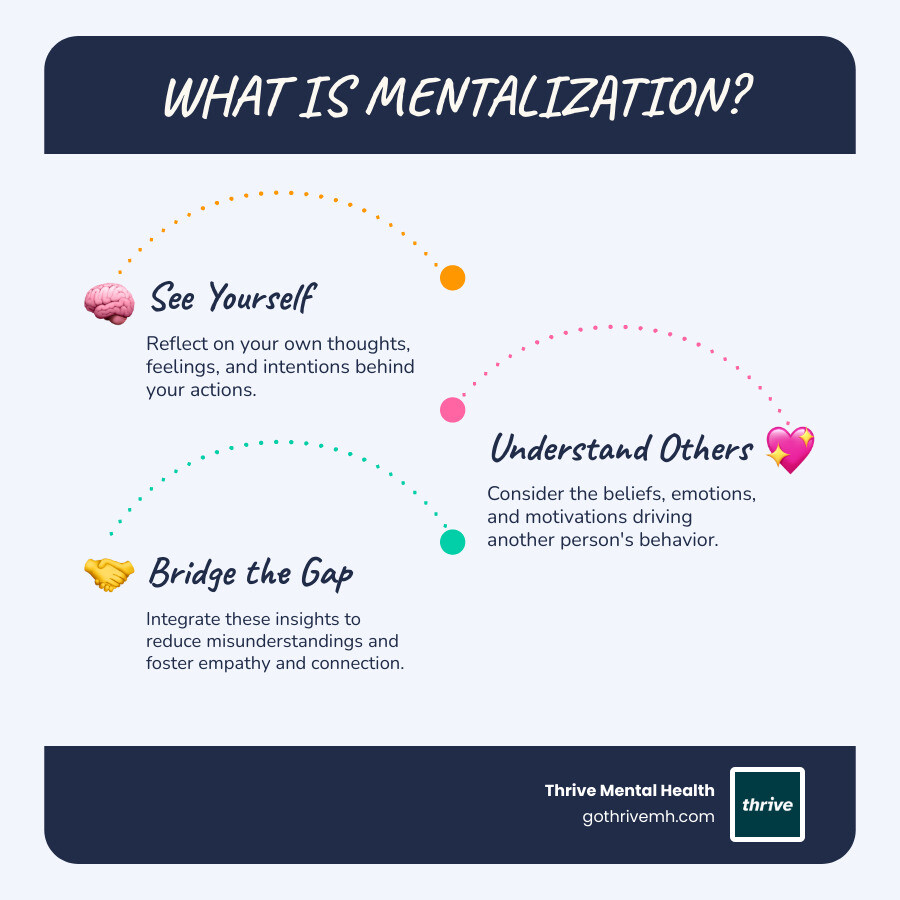 WHAT IS MENTALIZATION?

See Yourself

Reflect on your own thoughts, feelings, and intentions behind your actions.

Understand Others

Consider the beliefs, emotions, and motivations driving another person's behavior.

Bridge the Gap

Integrate these insights to reduce misunderstandings and foster empathy and connection.

Thrive Mental Health
gothrivemh.com

thrive