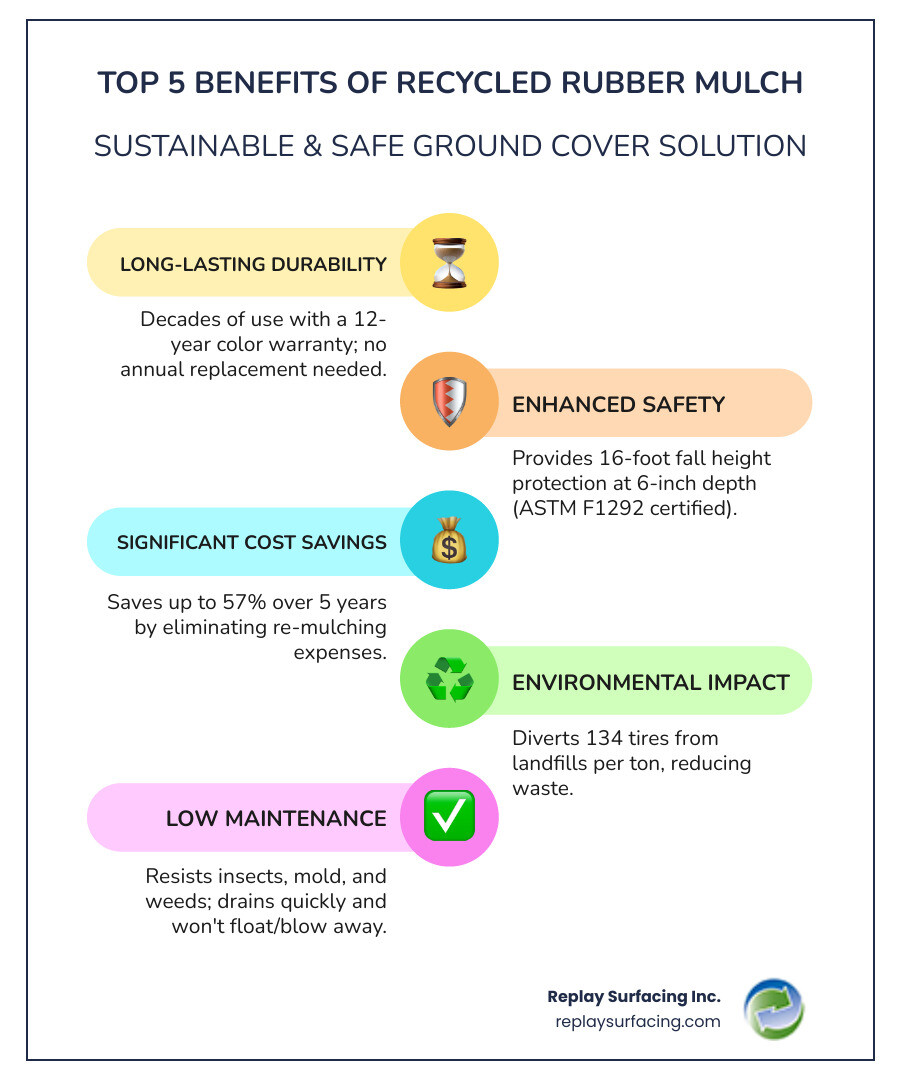 TOP 5 BENEFITS OF RECYCLED RUBBER MULCH

SUSTAINABLE & SAFE GROUND COVER SOLUTION

LONG-LASTING DURABILITY

Decades of use with a 12-year color warranty; no annual replacement needed.

ENHANCED SAFETY

Provides 16-foot fall height protection at 6-inch depth (ASTM F1292 certified).

SIGNIFICANT COST SAVINGS

$

Saves up to 57% over 5 years by eliminating re-mulching expenses.

ENVIRONMENTAL IMPACT

Diverts 134 tires from landfills per ton, reducing waste.

LOW MAINTENANCE

Resists insects, mold, and weeds; drains quickly and won't float/blow away.

Replay Surfacing Inc.
replaysurfacing.com