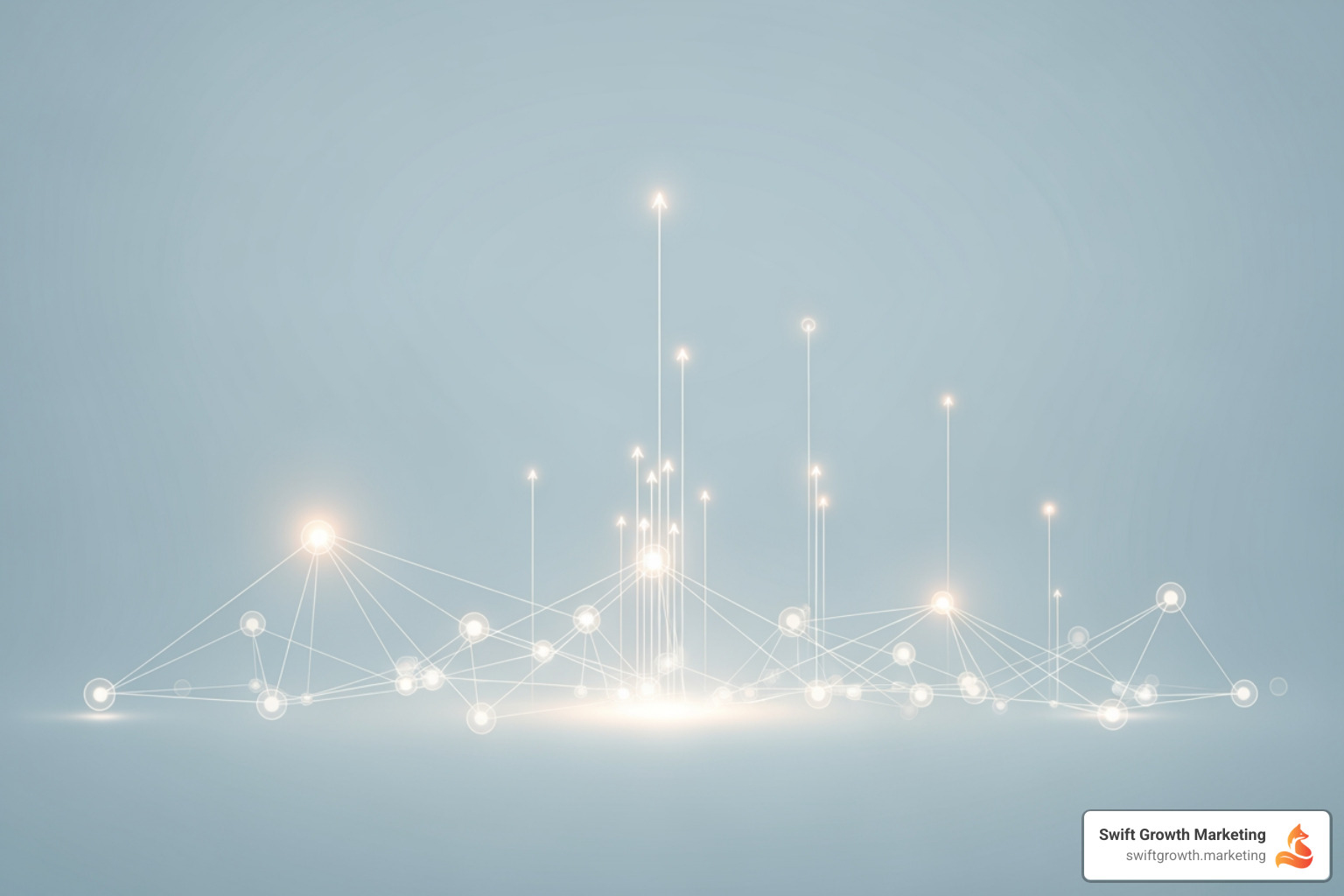 Swift Growth Marketing
swiftgrowth.marketing