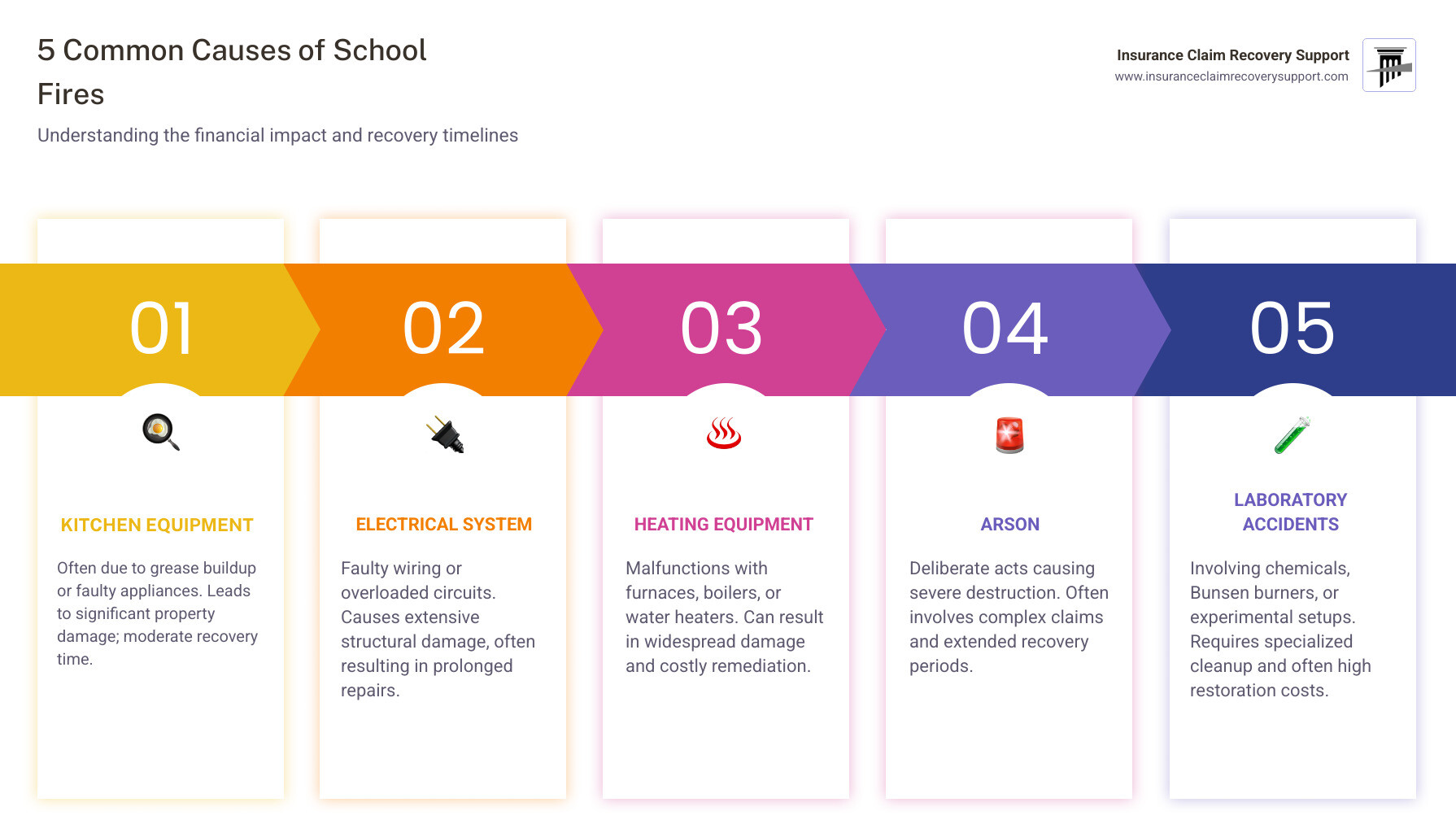 5 Common Causes of School Fires

Understanding the financial impact and recovery timelines

Insurance Claim Recovery Support
www.insuranceclaimrecoverysupport.com

01

KITCHEN EQUIPMENT

Often due to grease buildup or faulty appliances. Leads to significant property damage; moderate recovery time.

02

ELECTRICAL SYSTEM

Faulty wiring or overloaded circuits. Causes extensive structural damage, often resulting in prolonged repairs.

03

HEATING EQUIPMENT

Malfunctions with furnaces, boilers, or water heaters. Can result in widespread damage and costly remediation.

04

ARSON

Deliberate acts causing severe destruction. Often involves complex claims and extended recovery periods.

05

LABORATORY ACCIDENTS

Involving chemicals, Bunsen burners, or experimental setups. Requires specialized cleanup and often high restoration costs.