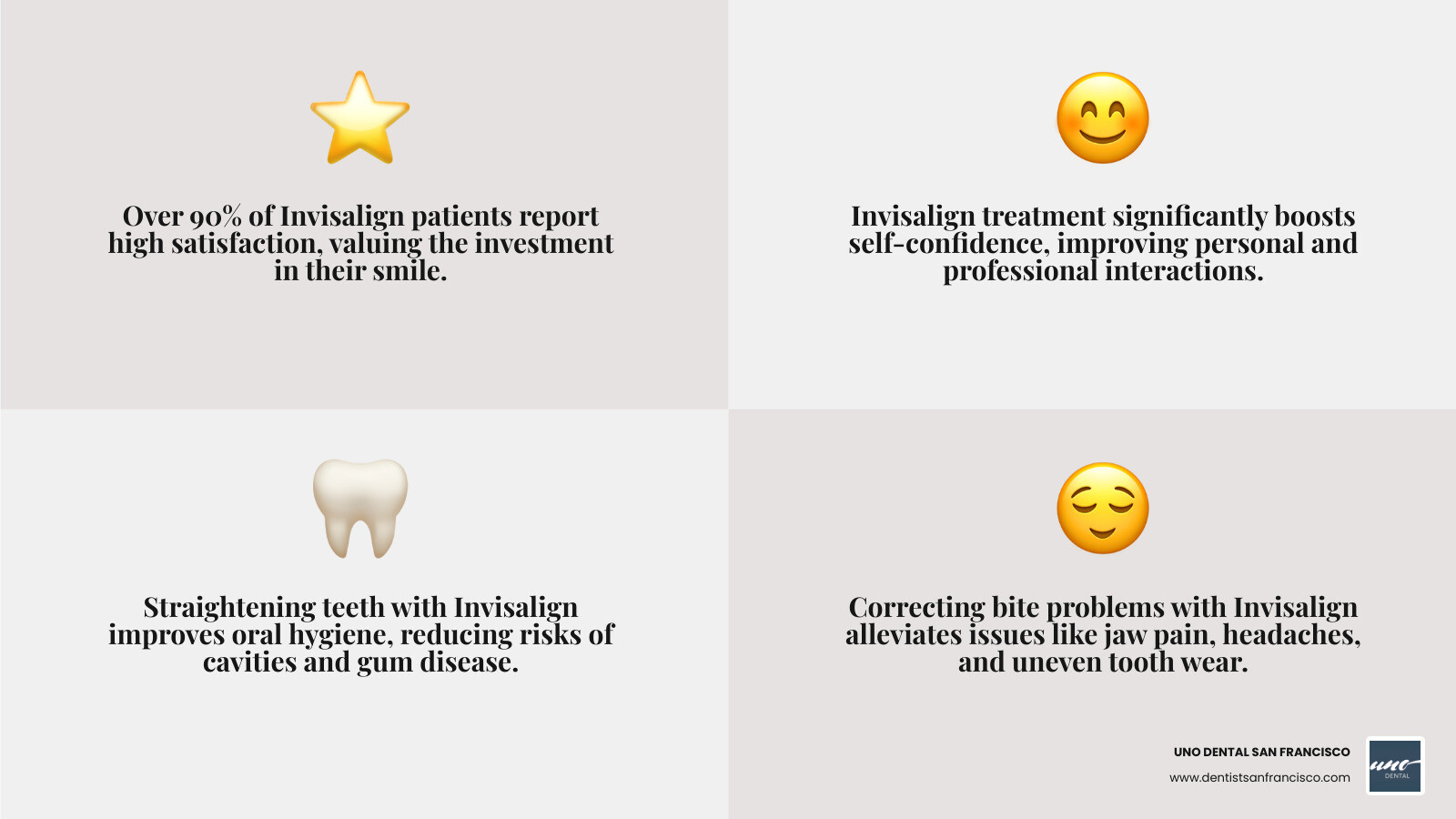 Over 90% of Invisalign patients report high satisfaction, valuing the investment in their smile.

Invisalign treatment significantly boosts self-confidence, improving personal and professional interactions.

Straightening teeth with Invisalign improves oral hygiene, reducing risks of cavities and gum disease.

Correcting bite problems with Invisalign alleviates issues like jaw pain, headaches, and uneven tooth wear.

UNO DENTAL SAN FRANCISCO
www.dentistsanfrancisco.com

uno
DENTAL