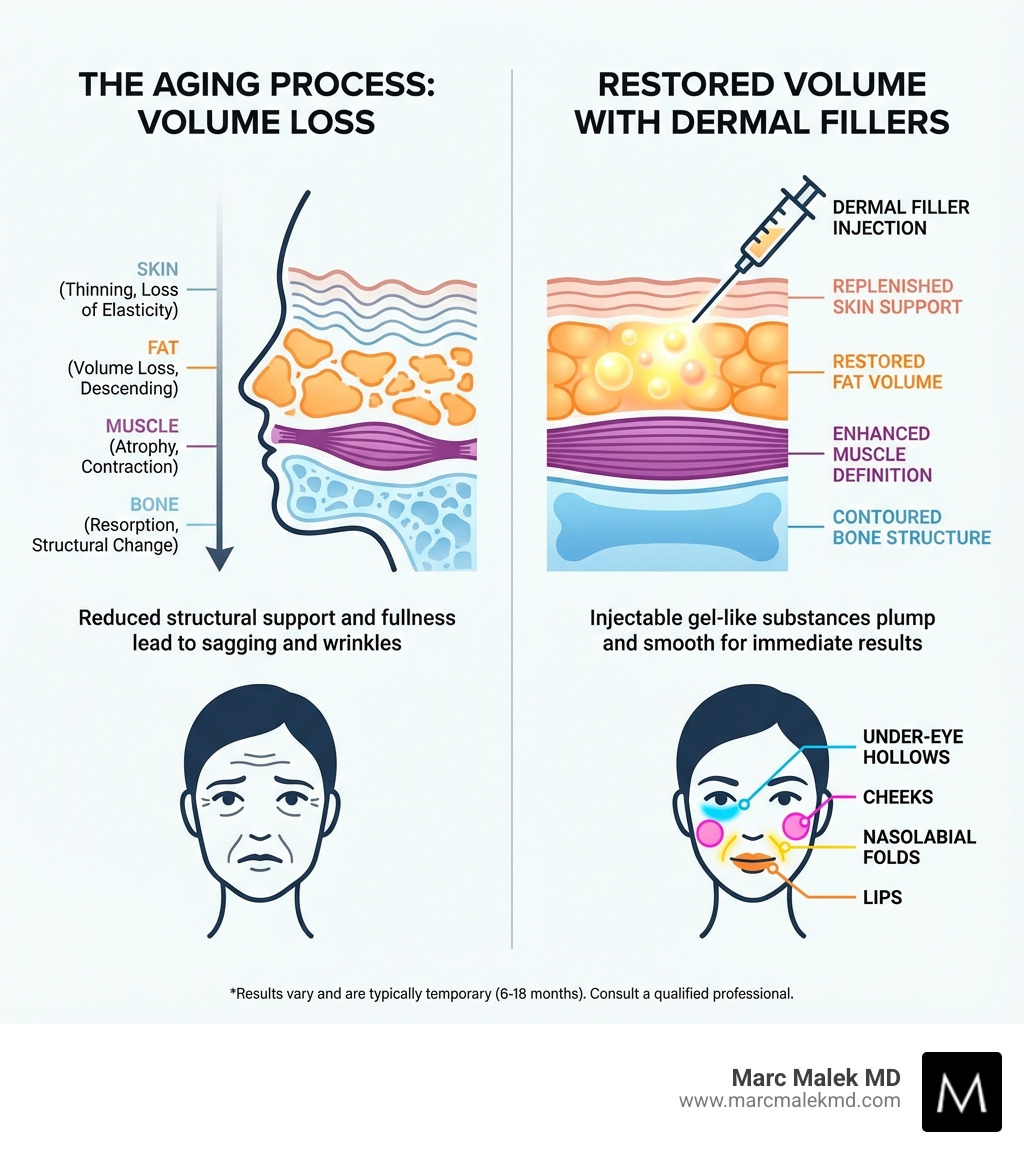 THE AGING PROCESS: VOLUME LOSS

SKIN
(Thinning, Loss of Elasticity)

FAT
(Volume Loss, Descending)

MUSCLE
(Atrophy, Contraction)

BONE
(Resorption, Structural Change)

Reduced structural support and fullness lead to sagging and wrinkles

RESTORED VOLUME WITH DERMAL FILLERS

DERMAL FILLER INJECTION

REPLENISHED SKIN SUPPORT

RESTORED FAT VOLUME

ENHANCED MUSCLE DEFINITION

CONTOURED BONE STRUCTURE

Injectable gel-like substances plump and smooth for immediate results

UNDER-EYE HOLLOWS

CHEEKS

NASOLABIAL FOLDS

LIPS

*Results vary and are typically temporary (6-18 months). Consult a qualified professional.

Marc Malek MD
www.marcmalekmd.com

M