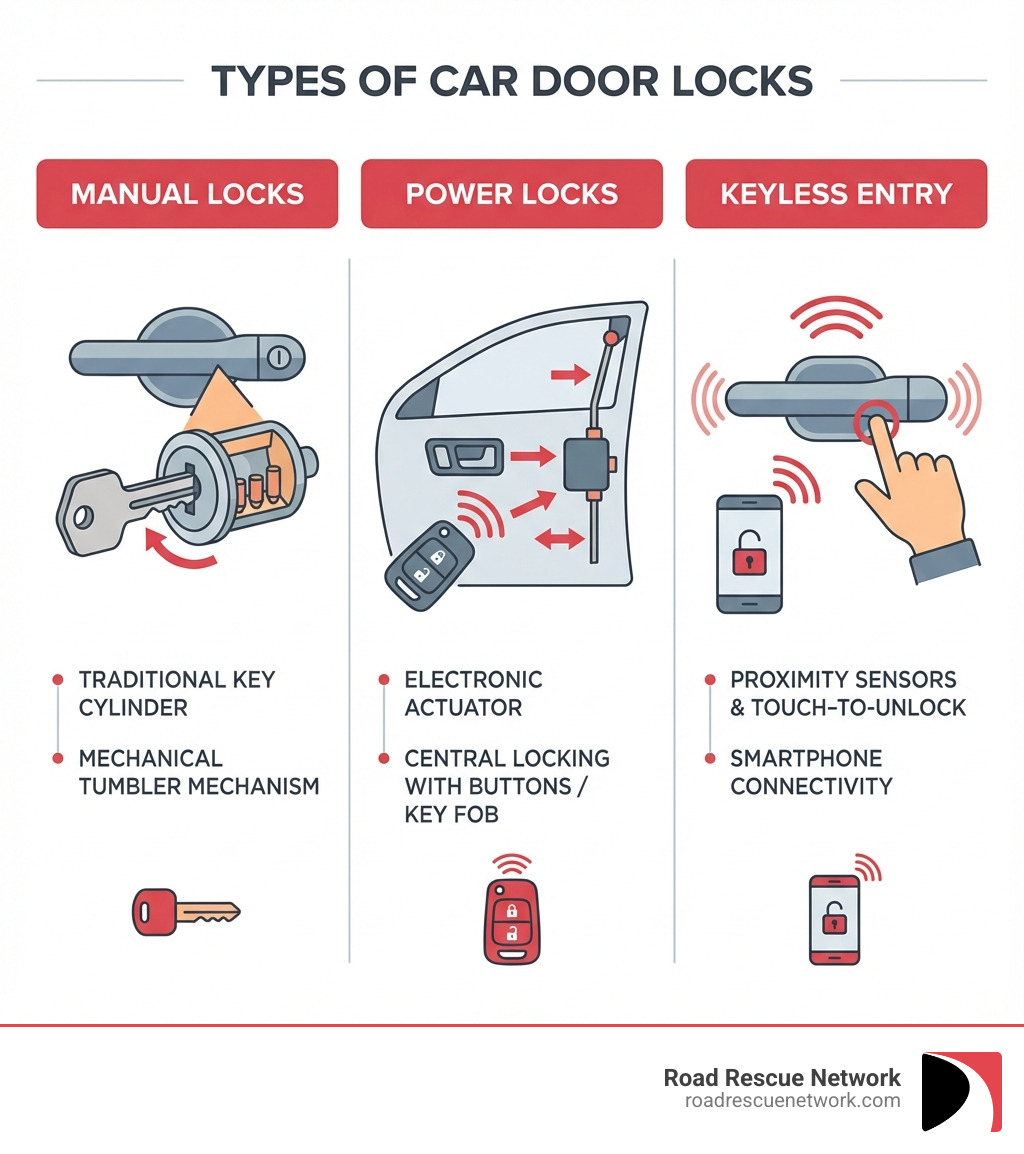 TYPES OF CAR DOOR LOCKS

MANUAL LOCKS

TRADITIONAL KEY CYLINDER

MECHANICAL TUMBLER MECHANISM

POWER LOCKS

ELECTRONIC ACTUATOR

CENTRAL LOCKING WITH BUTTONS / KEY FOB

KEYLESS ENTRY

PROXIMITY SENSORS & TOUCH-TO-UNLOCK

SMARTPHONE CONNECTIVITY

Road Rescue Network
roadrescuenetwork.com