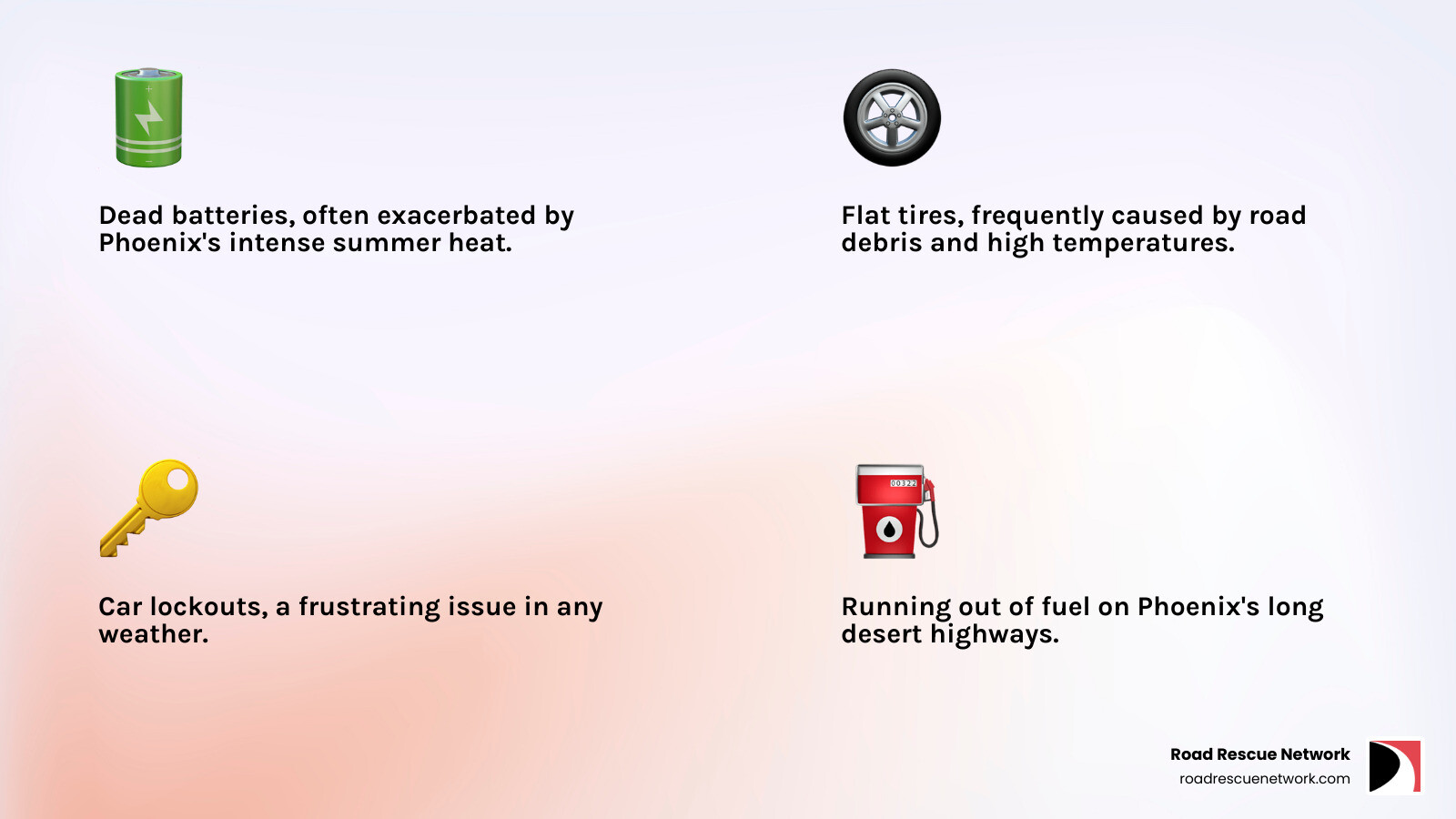 Dead batteries, often exacerbated by Phoenix's intense summer heat.

Flat tires, frequently caused by road debris and high temperatures.

Car lockouts, a frustrating issue in any weather.

00322

Running out of fuel on Phoenix's long desert highways.

Road Rescue Network
roadrescuenetwork.com