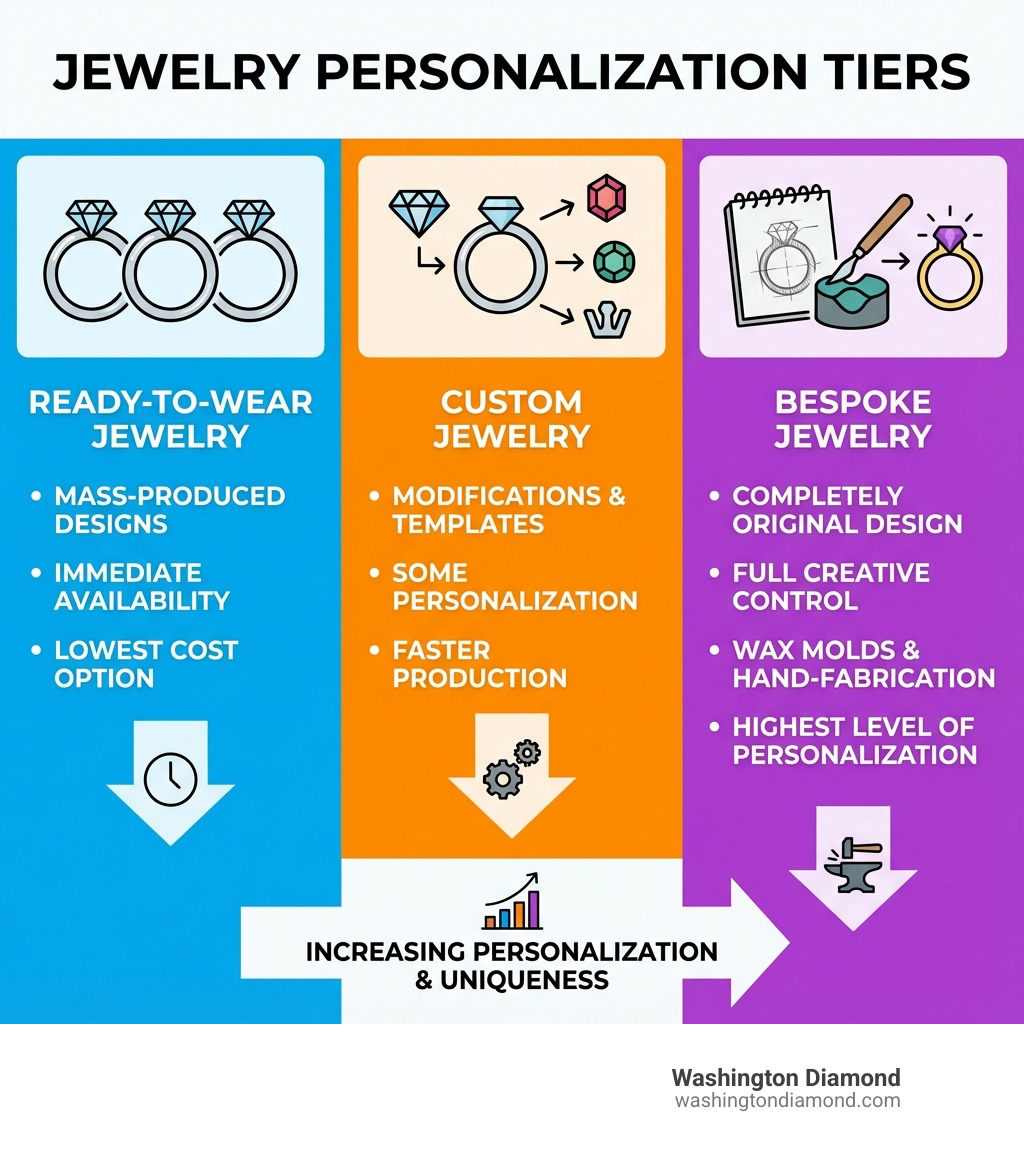 JEWELRY PERSONALIZATION TIERS

READY-TO-WEAR JEWELRY

• MASS-PRODUCED DESIGNS
• IMMEDIATE AVAILABILITY
• LOWEST COST OPTION

CUSTOM JEWELRY

• MODIFICATIONS & TEMPLATES
• SOME PERSONALIZATION
• FASTER PRODUCTION

BESPOKE JEWELRY

• COMPLETELY ORIGINAL DESIGN
• FULL CREATIVE CONTROL
• WAX MOLDS & HAND-FABRICATION
• HIGHEST LEVEL OF PERSONALIZATION

INCREASING PERSONALIZATION & UNIQUENESS

Washington Diamond
washingtondiamond.com