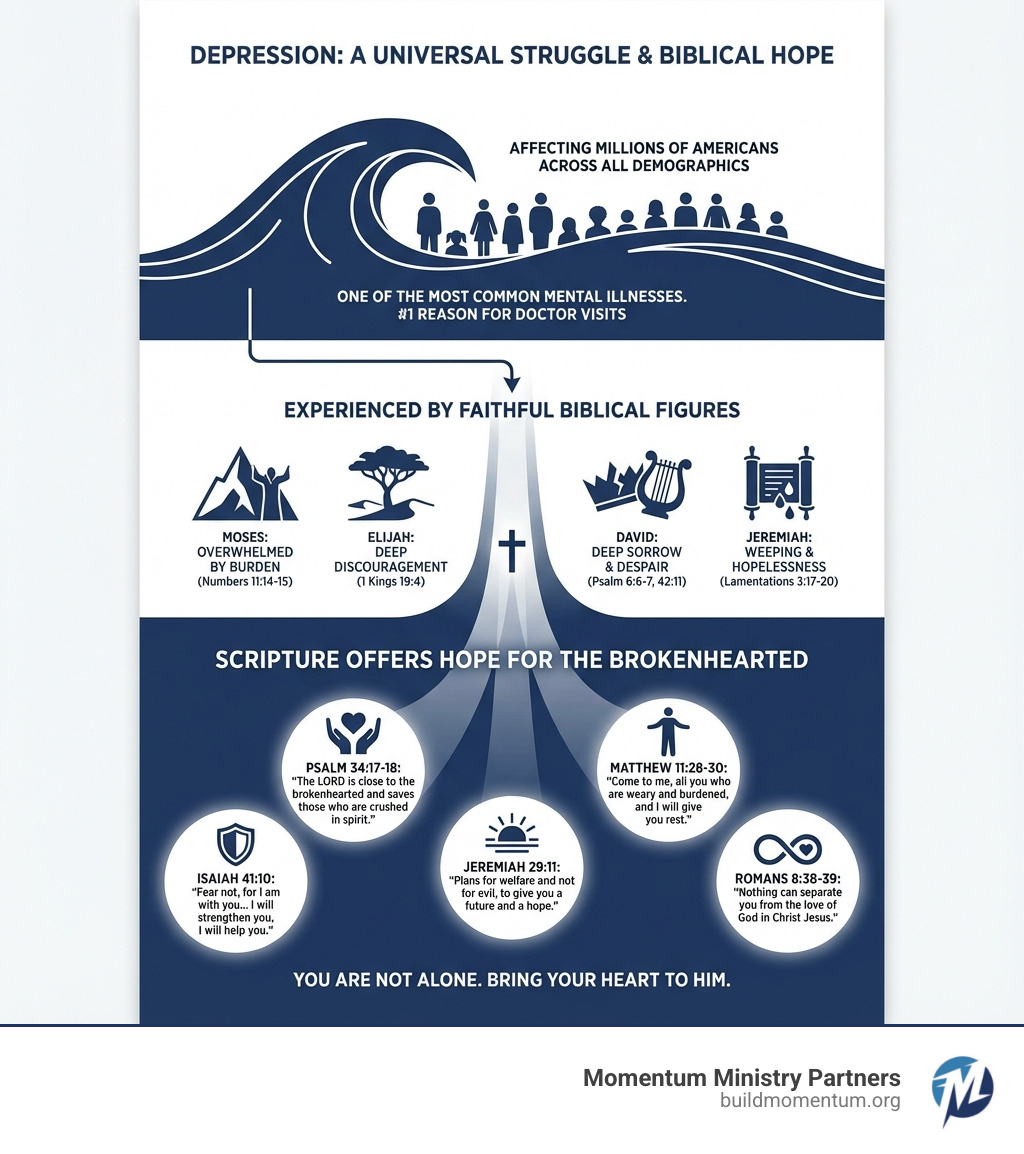 DEPRESSION: A UNIVERSAL STRUGGLE & BIBLICAL HOPE

AFFECTING MILLIONS OF AMERICANS ACROSS ALL DEMOGRAPHICS

ONE OF THE MOST COMMON MENTAL ILLNESSES. #1 REASON FOR DOCTOR VISITS

EXPERIENCED BY FAITHFUL BIBLICAL FIGURES

MOSES: OVERWHELMED BY BURDEN (Numbers 11:14-15)

ELIJAH: DEEP DISCOURAGEMENT (1 Kings 19:4)

DAVID: DEEP SORROW & DESPAIR (Psalm 6:6-7, 42:11)

JEREMIAH: WEEPING & HOPELESSNESS (Lamentations 3:17-20)

SCRIPTURE OFFERS HOPE FOR THE BROKENHEARTED

PSALM 34:17-18: "The LORD is close to the brokenhearted and saves those who are crushed in spirit."

MATTHEW 11:28-30: "Come to me, all you who are weary and burdened, and I will give you rest."

ISAIAH 41:10: "Fear not, for I am with you... I will strengthen you, I will help you."

JEREMIAH 29:11: "Plans for welfare and not for evil, to give you a future and a hope."

ROMANS 8:38-39: "Nothing can separate you from the love of God in Christ Jesus."

YOU ARE NOT ALONE. BRING YOUR HEART TO HIM.

Momentum Ministry Partners
buildmomentum.org