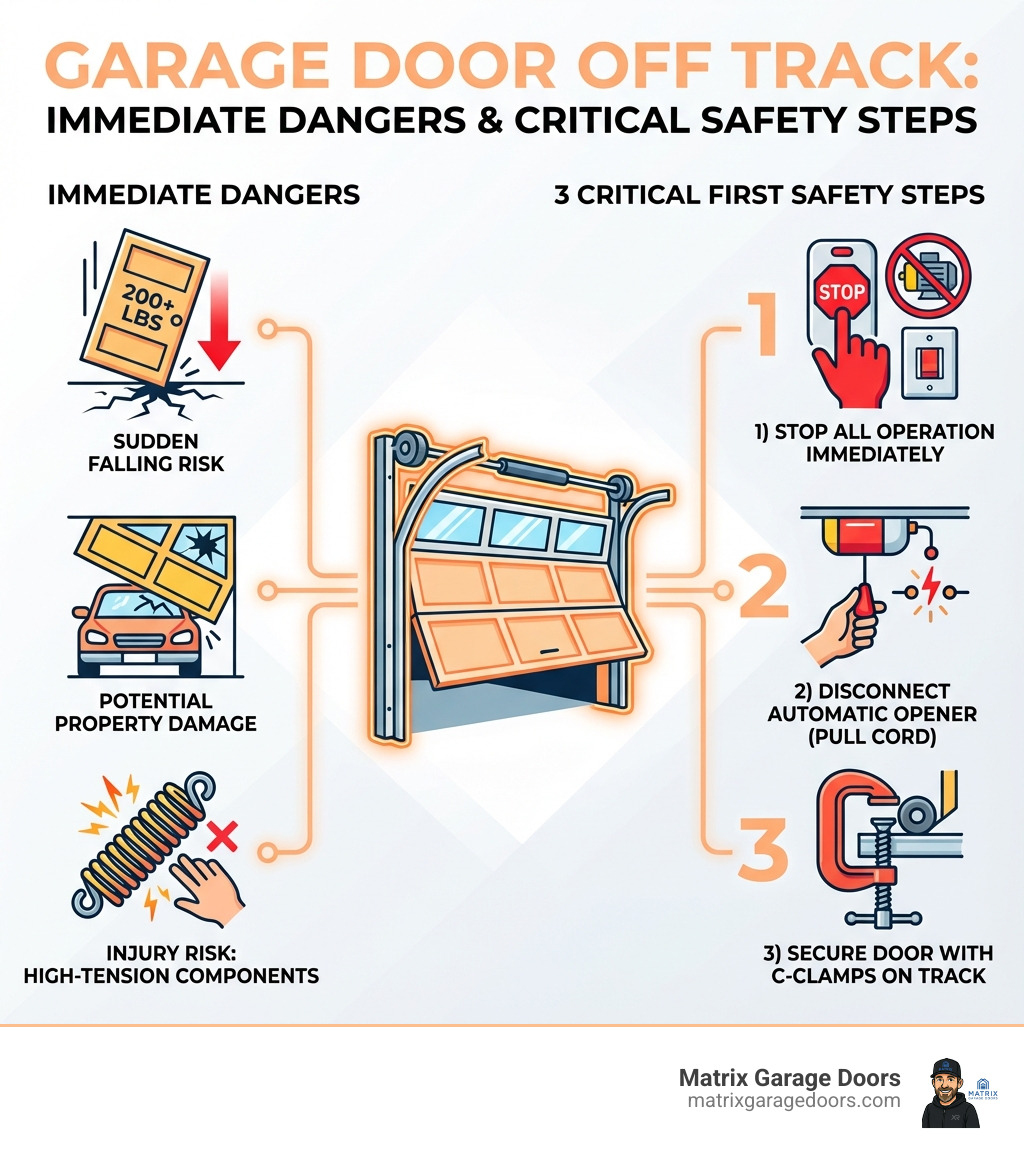 GARAGE DOOR OFF TRACK:
IMMEDIATE DANGERS & CRITICAL SAFETY STEPS

IMMEDIATE DANGERS

200+ LBS

SUDDEN FALLING RISK

POTENTIAL PROPERTY DAMAGE

INJURY RISK: HIGH-TENSION COMPONENTS

3 CRITICAL FIRST SAFETY STEPS

1

STOP

1) STOP ALL OPERATION IMMEDIATELY

2

2) DISCONNECT AUTOMATIC OPENER (PULL CORD)

3

3) SECURE DOOR WITH C-CLAMPS ON TRACK

Matrix Garage Doors
matrixgaragedoors.com

MATRIX