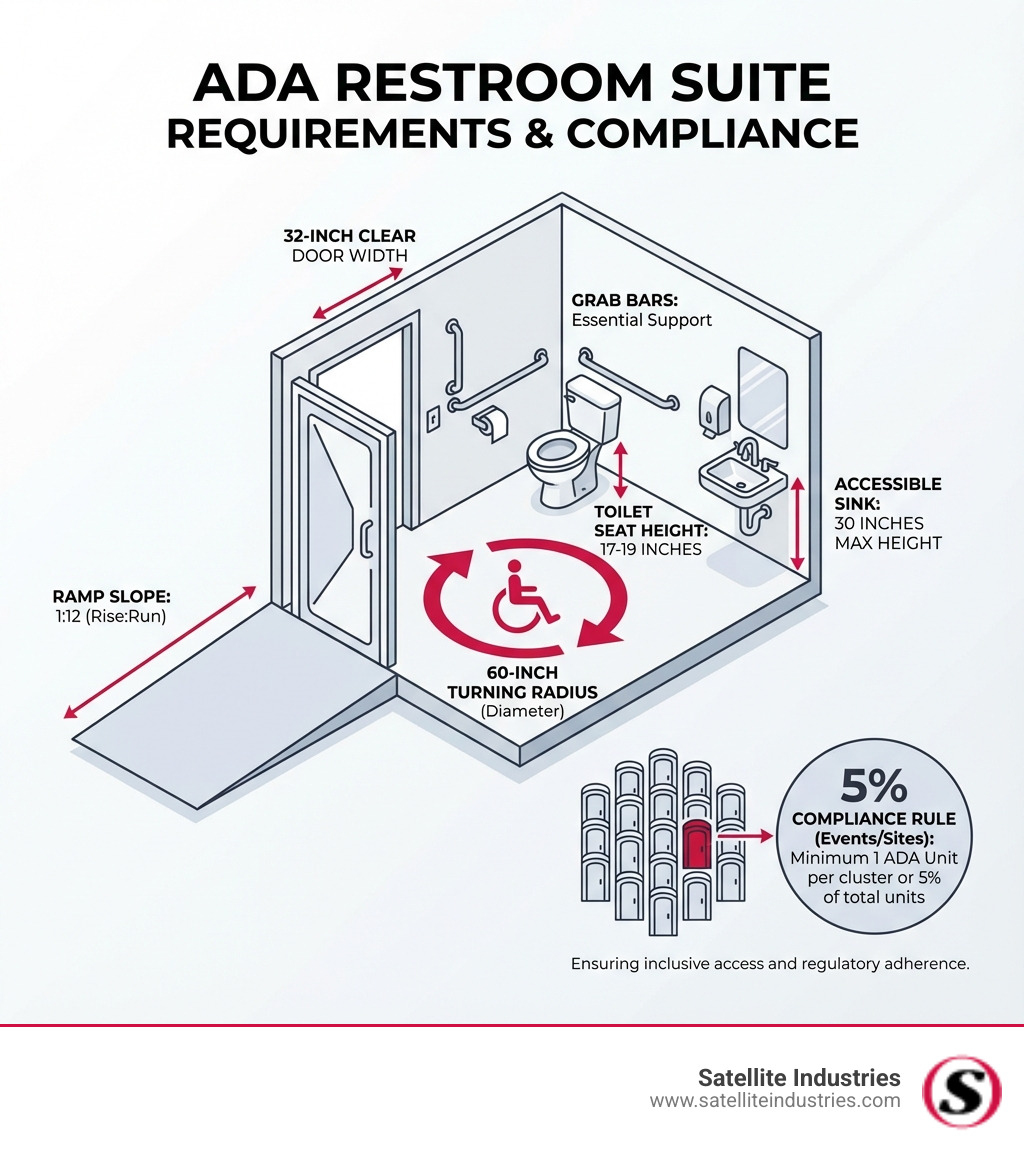 ADA RESTROOM SUITE
REQUIREMENTS & COMPLIANCE

32-INCH CLEAR
DOOR WIDTH

GRAB BARS:
Essential Support

ACCESSIBLE SINK:
30 INCHES MAX HEIGHT

TOILET SEAT HEIGHT:
17-19 INCHES

RAMP SLOPE:
1:12 (Rise:Run)

60-INCH TURNING RADIUS
(Diameter)

5%
COMPLIANCE RULE (Events/Sites):
Minimum 1 ADA Unit per cluster or 5% of total units

Ensuring inclusive access and regulatory adherence.

Satellite Industries
www.satelliteindustries.com

S