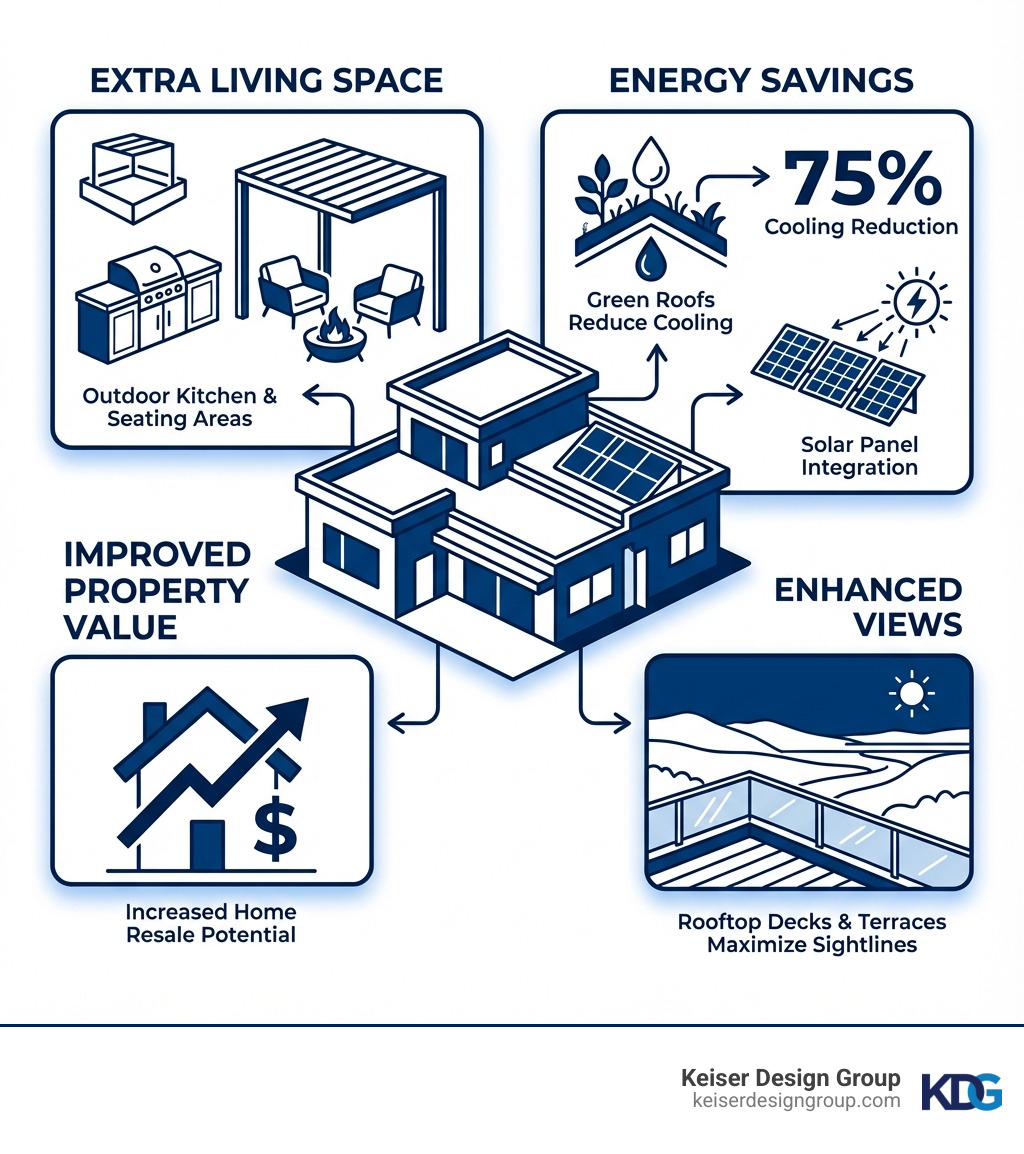 EXTRA LIVING SPACE

Outdoor Kitchen & Seating Areas

ENERGY SAVINGS

75%
Cooling Reduction

Green Roofs Reduce Cooling

Solar Panel Integration

IMPROVED PROPERTY VALUE

$

Increased Home Resale Potential

ENHANCED VIEWS

Rooftop Decks & Terraces Maximize Sightlines

Keiser Design Group
keiserdesigngroup.com

KDG