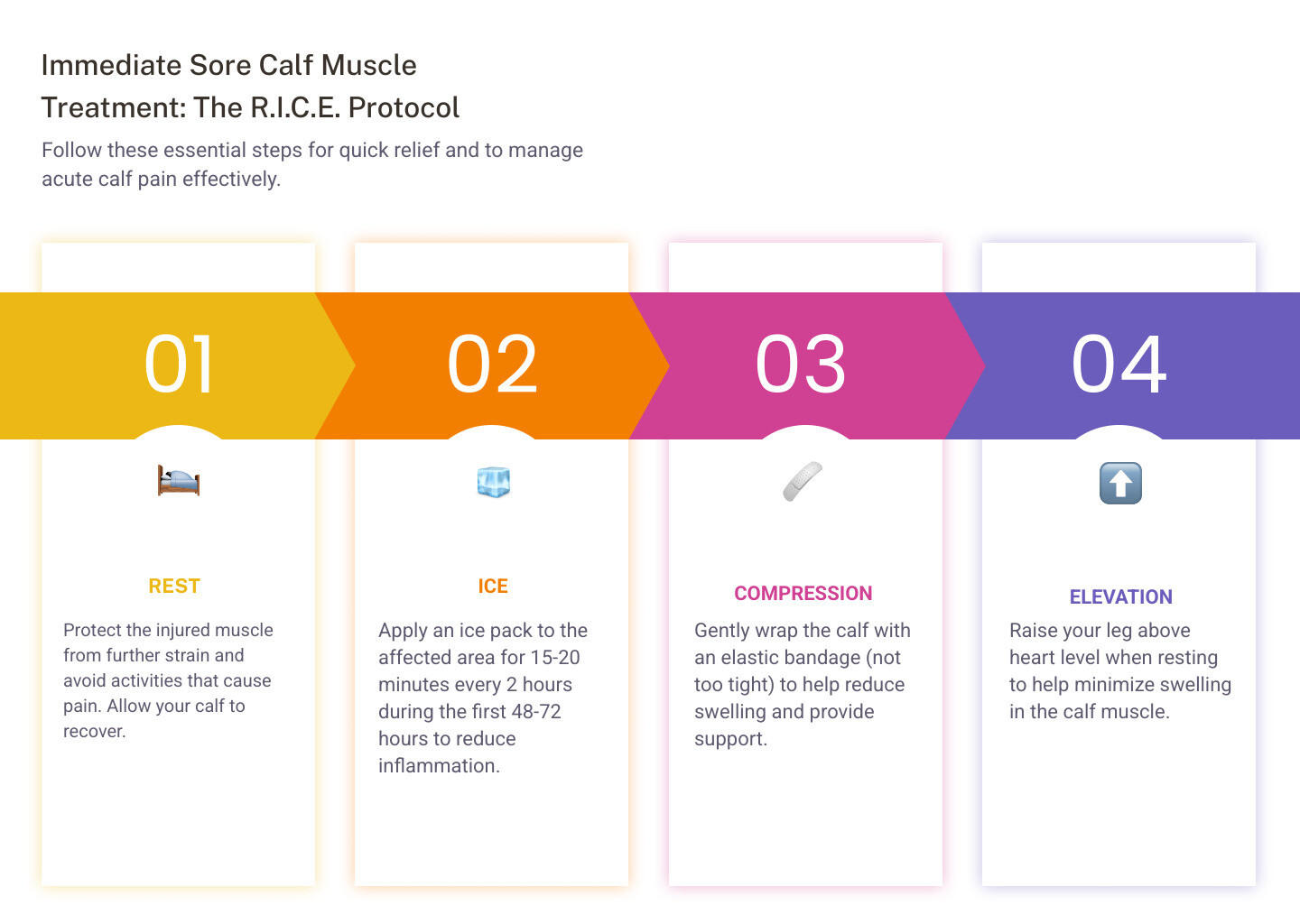 Immediate Sore Calf Muscle Treatment: The R.I.C.E. Protocol

Follow these essential steps for quick relief and to manage acute calf pain effectively.

01

REST

Protect the injured muscle from further strain and avoid activities that cause pain. Allow your calf to recover.

02

ICE

Apply an ice pack to the affected area for 15-20 minutes every 2 hours during the first 48-72 hours to reduce inflammation.

03

COMPRESSION

Gently wrap the calf with an elastic bandage (not too tight) to help reduce swelling and provide support.

04

ELEVATION

Raise your leg above heart level when resting to help minimize swelling in the calf muscle.