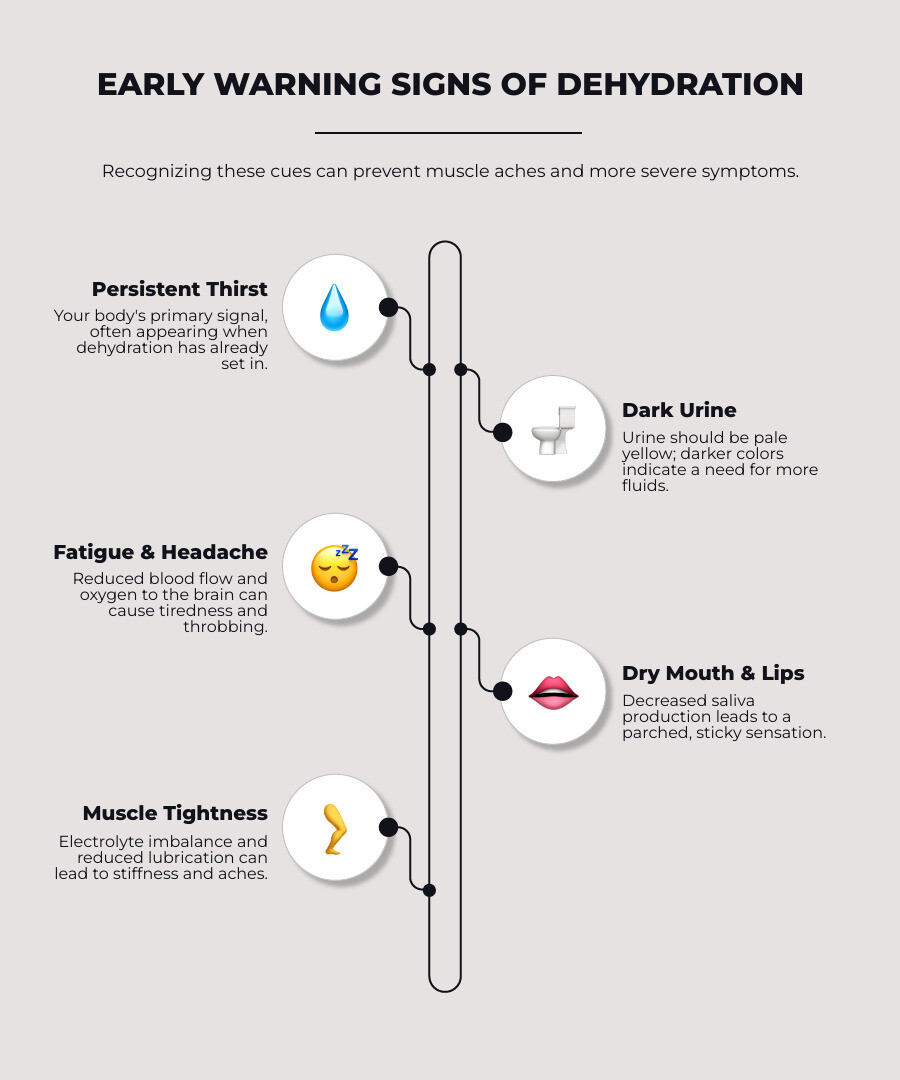 EARLY WARNING SIGNS OF DEHYDRATION

Recognizing these cues can prevent muscle aches and more severe symptoms.

Persistent Thirst
Your body's primary signal, often appearing when dehydration has already set in.

Dark Urine
Urine should be pale yellow; darker colors indicate a need for more fluids.

Fatigue & Headache
Reduced blood flow and oxygen to the brain can cause tiredness and throbbing.

Dry Mouth & Lips
Decreased saliva production leads to a parched, sticky sensation.

Muscle Tightness
Electrolyte imbalance and reduced lubrication can lead to stiffness and aches.