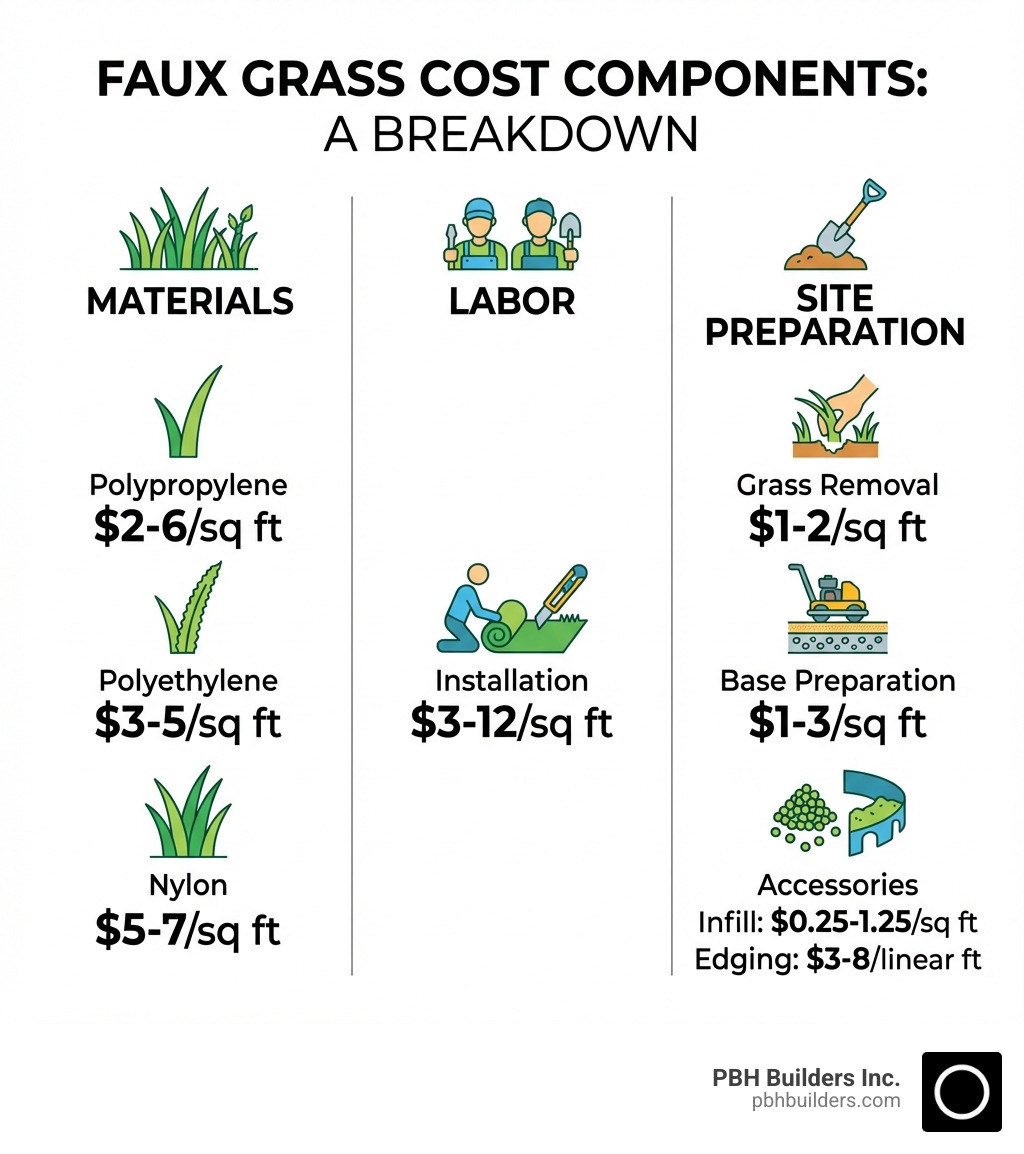 FAUX GRASS COST COMPONENTS:
A BREAKDOWN

MATERIALS

Polypropylene
\$2-6/sq ft

Polyethylene
\$3-5/sq ft

Nylon
\$5-7/sq ft

LABOR

Installation
\$3-12/sq ft

SITE PREPARATION

Grass Removal
\$1-2/sq ft

Base Preparation
\$1-3/sq ft

Accessories
Infill: \$0.25-1.25/sq ft
Edging: \$3-8/linear ft

PBH Builders Inc.
pbhbuilders.com