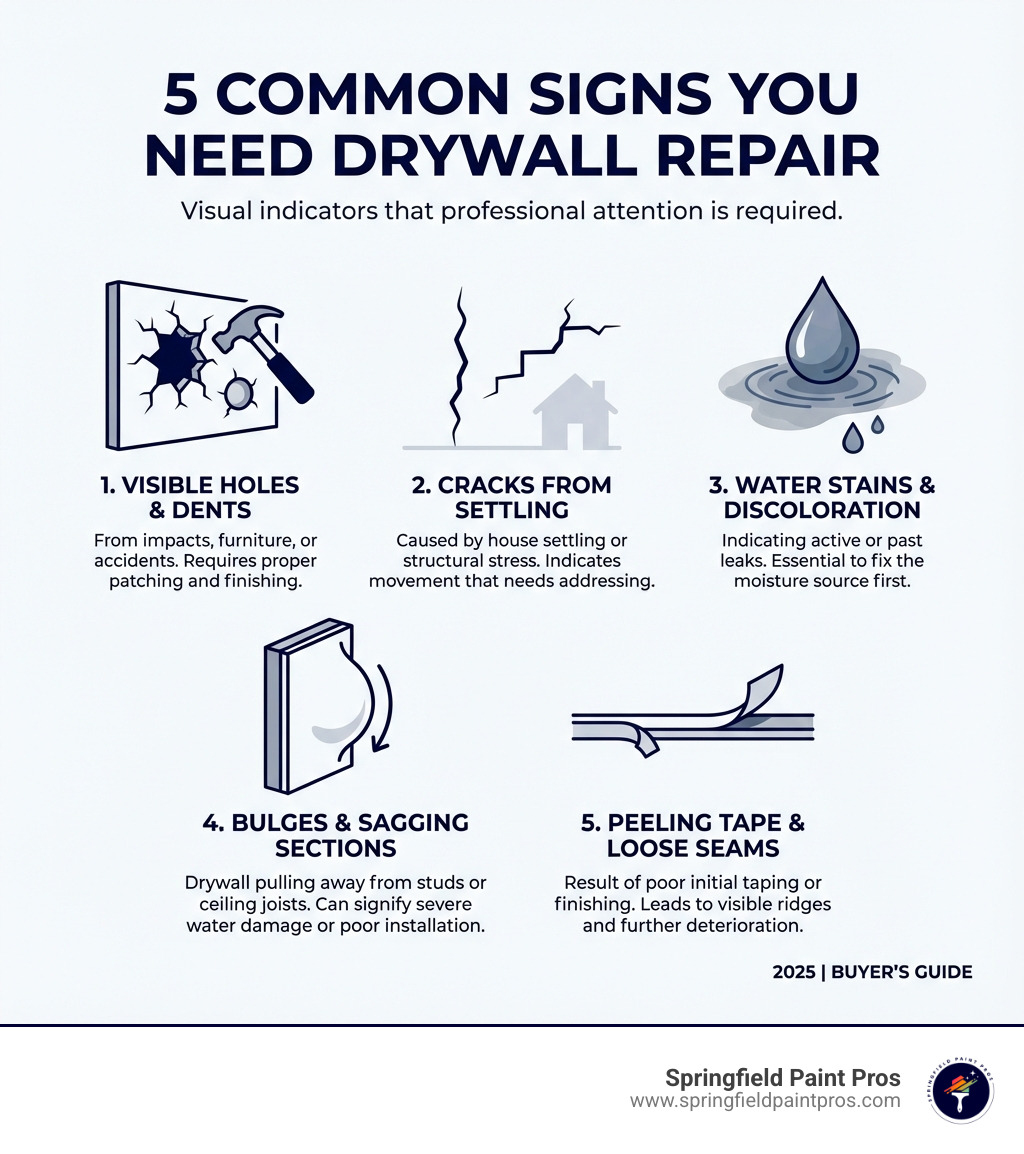 5 COMMON SIGNS YOU NEED DRYWALL REPAIR

Visual indicators that professional attention is required.

1. VISIBLE HOLES & DENTS

From impacts, furniture, or accidents. Requires proper patching and finishing.

2. CRACKS FROM SETTLING

Caused by house settling or structural stress. Indicates movement that needs addressing.

3. WATER STAINS & DISCOLORATION

Indicating active or past leaks. Essential to fix the moisture source first.

4. BULGES & SAGGING SECTIONS

Drywall pulling away from studs or ceiling joists. Can signify severe water damage or poor installation.

5. PEELING TAPE & LOOSE SEAMS

Result of poor initial taping or finishing. Leads to visible ridges and further deterioration.

2025 | BUYER'S GUIDE

Springfield Paint Pros
www.springfieldpaintpros.com

SPRINGFIELD PAINT PROS