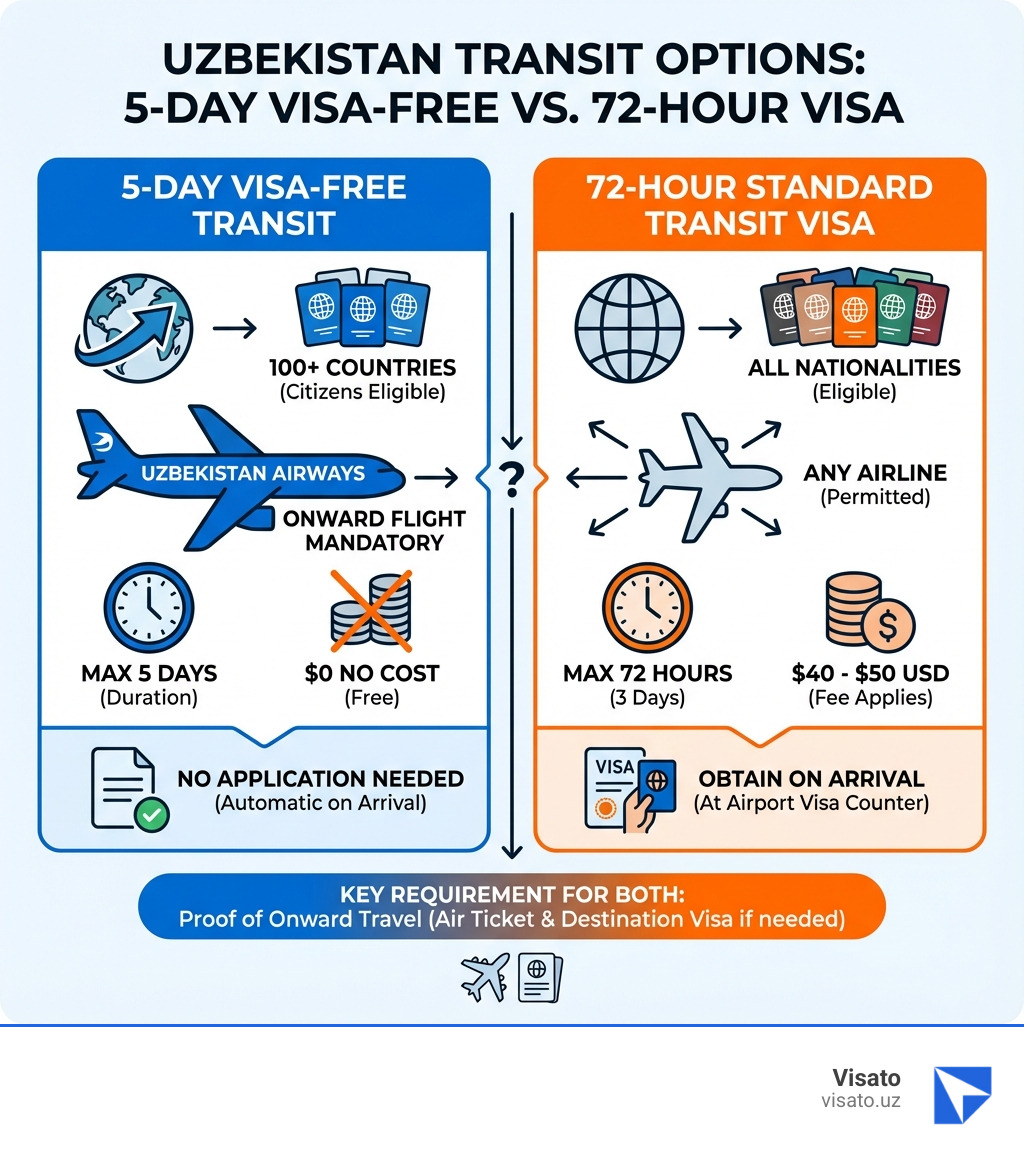 UZBEKISTAN TRANSIT OPTIONS:
5-DAY VISA-FREE VS. 72-HOUR VISA

5-DAY VISA-FREE TRANSIT

100+ COUNTRIES
(Citizens Eligible)

UZBEKISTAN AIRWAYS

ONWARD FLIGHT MANDATORY

MAX 5 DAYS
(Duration)

$0 NO COST
(Free)

NO APPLICATION NEEDED
(Automatic on Arrival)

?

72-HOUR STANDARD TRANSIT VISA

ALL NATIONALITIES
(Eligible)

ANY AIRLINE
(Permitted)

MAX 72 HOURS
(3 Days)

$40 - $50 USD
(Fee Applies)

VISA

OBTAIN ON ARRIVAL
(At Airport Visa Counter)

KEY REQUIREMENT FOR BOTH:
Proof of Onward Travel (Air Ticket & Destination Visa if needed)

Visato
visato.uz