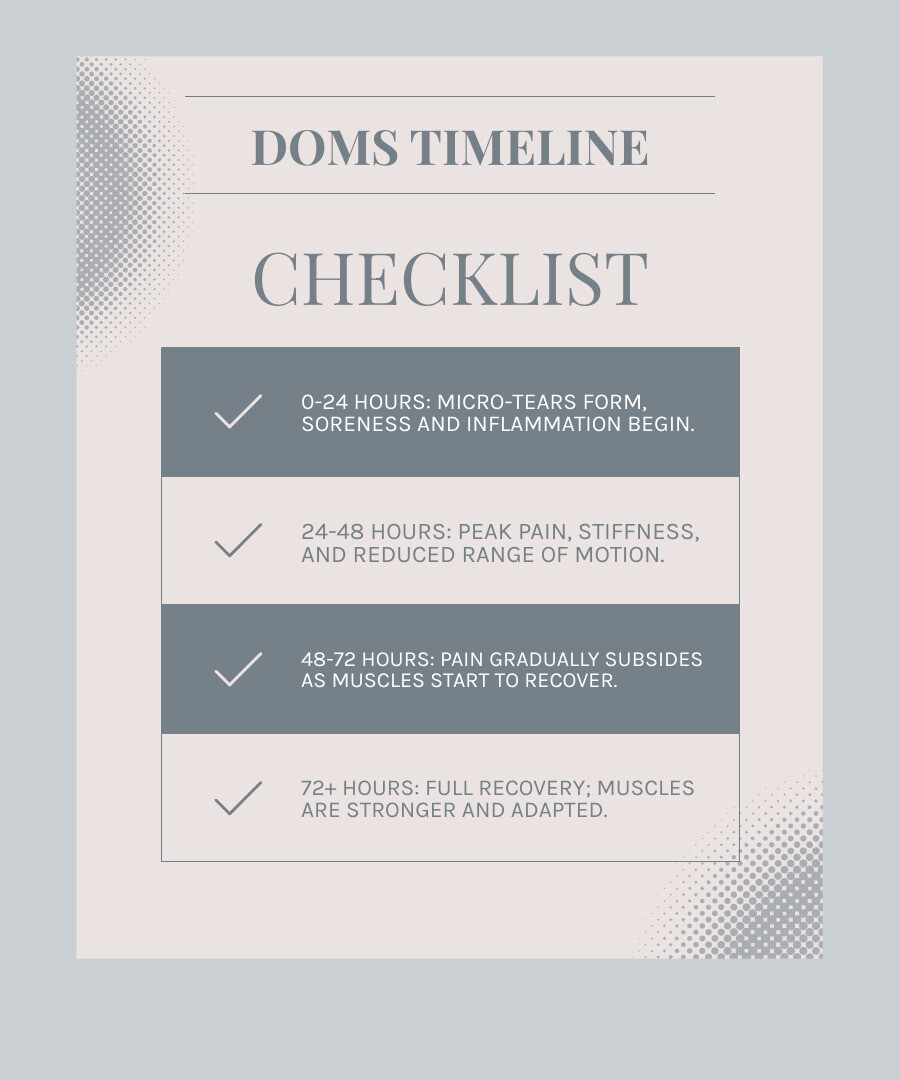 DOMS TIMELINE

CHECKLIST

0-24 HOURS: MICRO-TEARS FORM, SORENESS AND INFLAMMATION BEGIN.

24-48 HOURS: PEAK PAIN, STIFFNESS, AND REDUCED RANGE OF MOTION.

48-72 HOURS: PAIN GRADUALLY SUBSIDES AS MUSCLES START TO RECOVER.

72+ HOURS: FULL RECOVERY; MUSCLES ARE STRONGER AND ADAPTED.