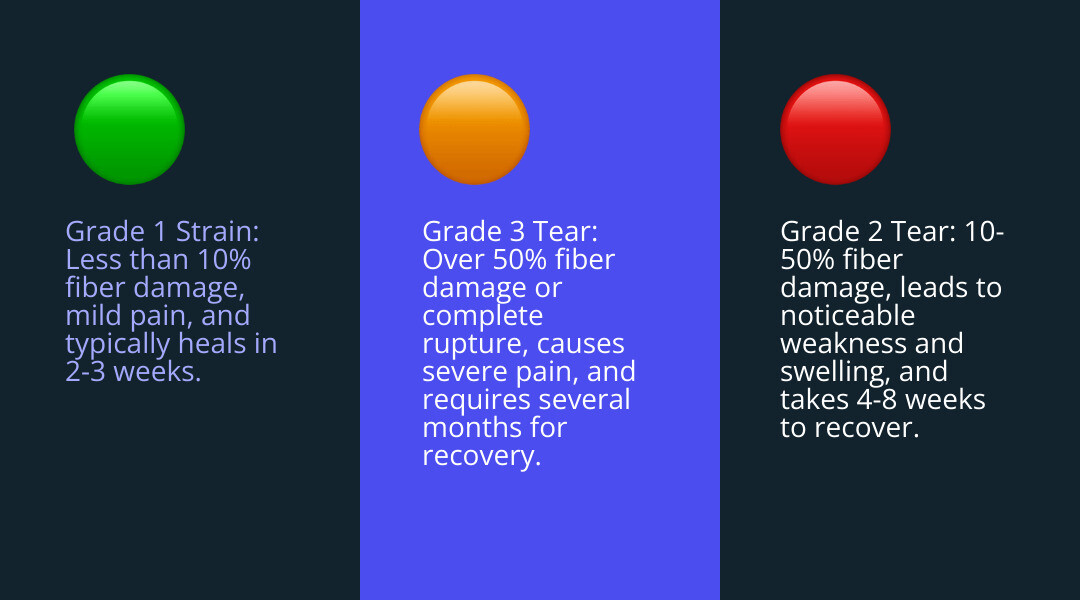 Grade 1 Strain: Less than 10% fiber damage, mild pain, and typically heals in 2-3 weeks.

Grade 3 Tear: Over 50% fiber damage or complete rupture, causes severe pain, and requires several months for recovery.

Grade 2 Tear: 10-50% fiber damage, leads to noticeable weakness and swelling, and takes 4-8 weeks to recover.