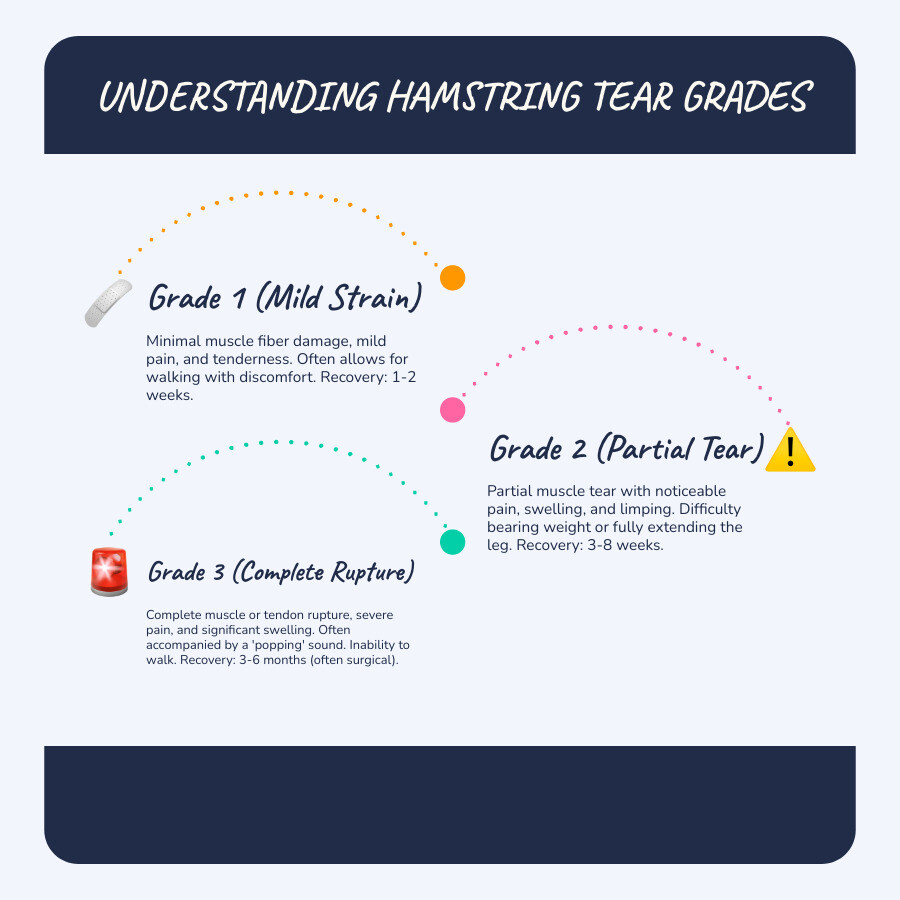 UNDERSTANDING HAMSTRING TEAR GRADES

Grade 1 (Mild Strain)

Minimal muscle fiber damage, mild pain, and tenderness. Often allows for walking with discomfort. Recovery: 1-2 weeks.

Grade 2 (Partial Tear)

Partial muscle tear with noticeable pain, swelling, and limping. Difficulty bearing weight or fully extending the leg. Recovery: 3-8 weeks.

Grade 3 (Complete Rupture)

Complete muscle or tendon rupture, severe pain, and significant swelling. Often accompanied by a 'popping' sound. Inability to walk. Recovery: 3-6 months (often surgical).