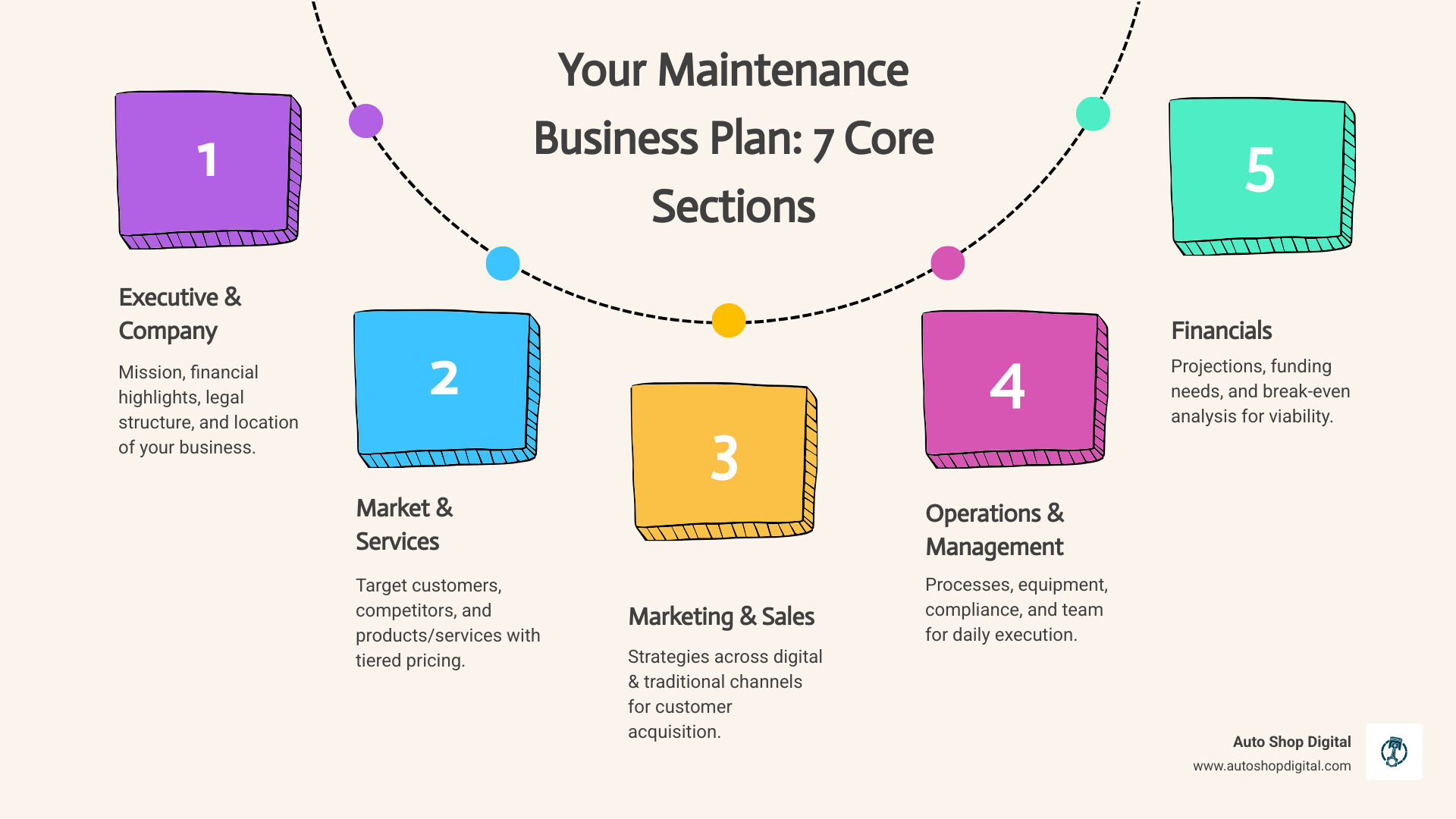 Your Maintenance Business Plan: 7 Core Sections

1

Executive & Company

Mission, financial highlights, legal structure, and location of your business.

2

Market & Services

Target customers, competitors, and products/services with tiered pricing.

3

Marketing & Sales

Strategies across digital & traditional channels for customer acquisition.

4

Operations & Management

Processes, equipment, compliance, and team for daily execution.

5

Financials

Projections, funding needs, and break-even analysis for viability.

Auto Shop Digital
www.autoshopdigital.com