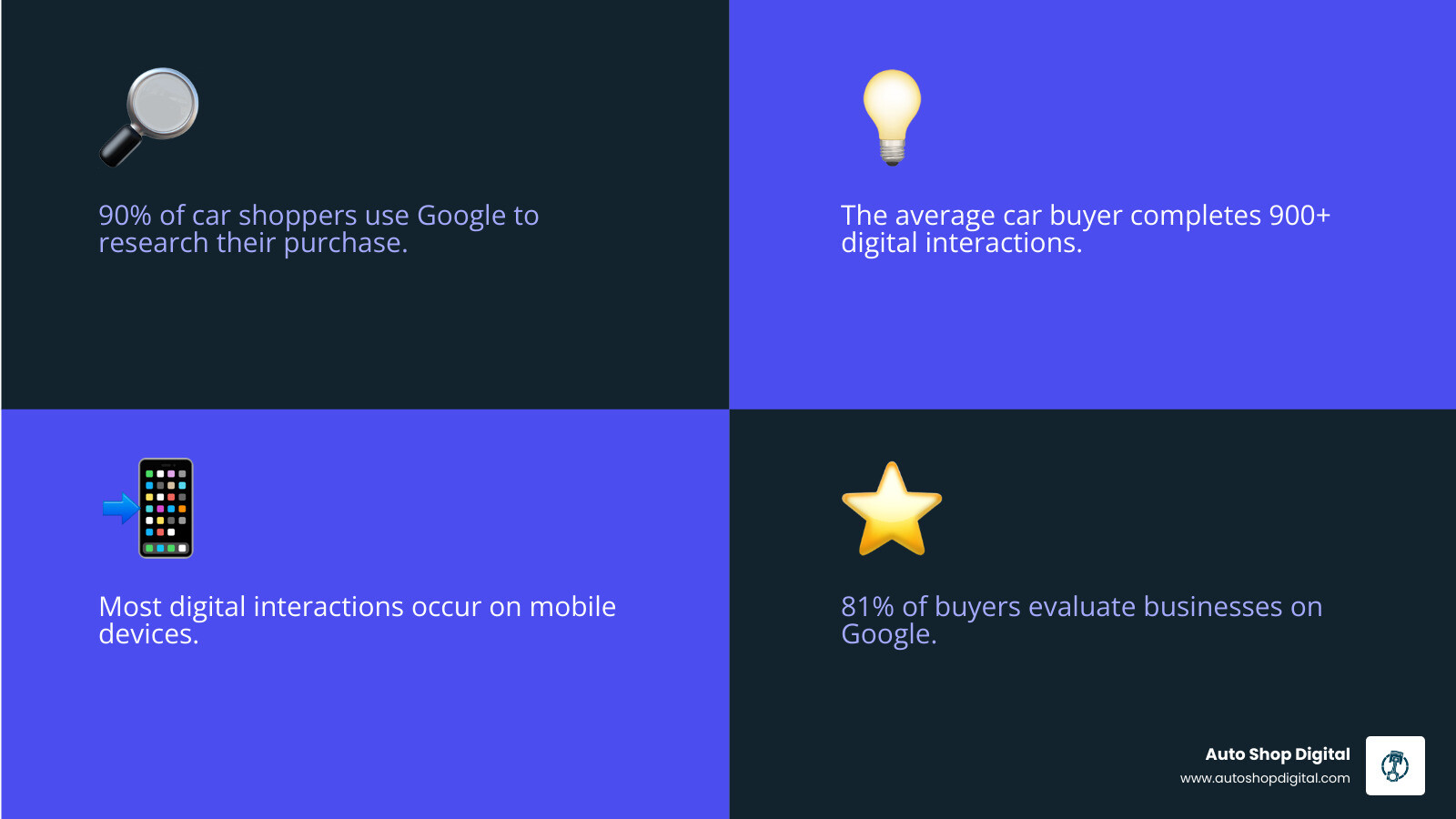 90% of car shoppers use Google to research their purchase.

The average car buyer completes 900+ digital interactions.

Most digital interactions occur on mobile devices.

81% of buyers evaluate businesses on Google.

Auto Shop Digital
www.autoshopdigital.com