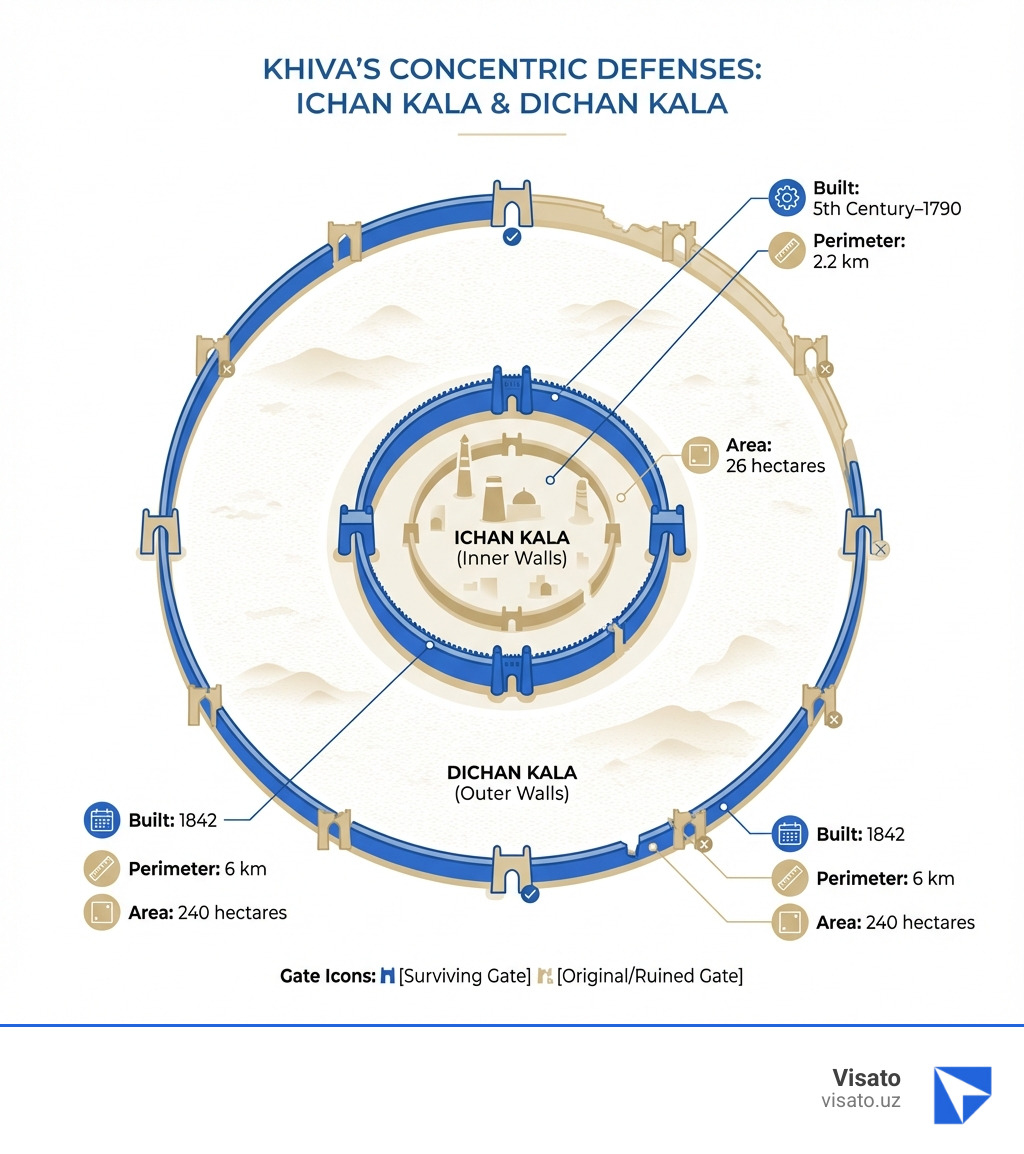 KHIVA'S CONCENTRIC DEFENSES: ICHAN KALA & DICHAN KALA

Built:
5th Century–1790

Perimeter:
2.2 km

Area:
26 hectares

ICHAN KALA
(Inner Walls)

DICHAN KALA
(Outer Walls)

Built: 1842

Perimeter: 6 km

Area: 240 hectares

Built: 1842

Perimeter: 6 km

Area: 240 hectares

Gate Icons: [Surviving Gate] [Original/Ruined Gate]

Visato
visato.uz