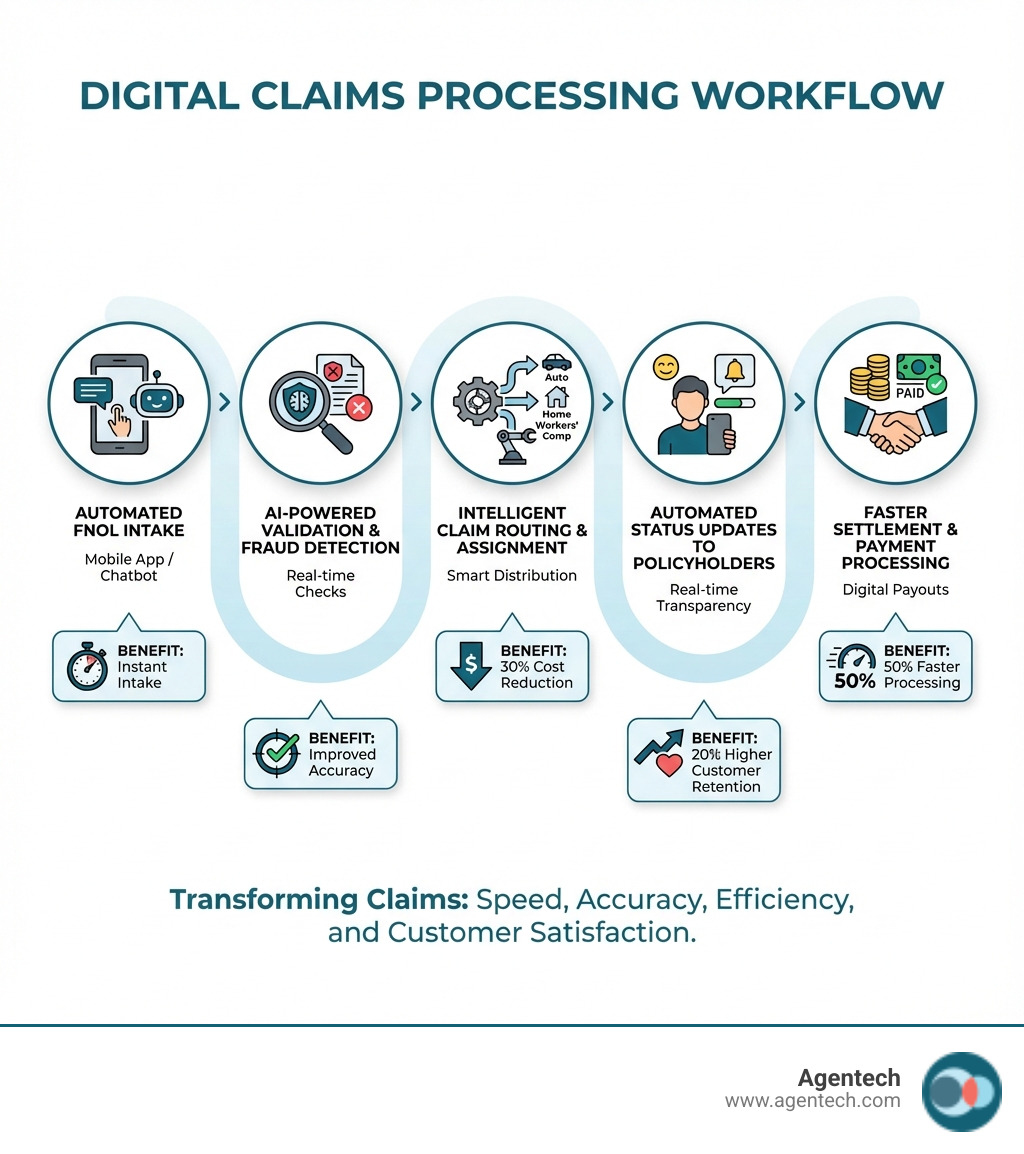 DIGITAL CLAIMS PROCESSING WORKFLOW

AUTOMATED FNOL INTAKE
Mobile App / Chatbot

BENEFIT: Instant Intake

AI-POWERED VALIDATION & FRAUD DETECTION
Real-time Checks

BENEFIT: Improved Accuracy

Auto
Home
Workers' Comp

INTELLIGENT CLAIM ROUTING & ASSIGNMENT
Smart Distribution

BENEFIT: 30% Cost Reduction

AUTOMATED STATUS UPDATES TO POLICYHOLDERS
Real-time Transparency

BENEFIT: 20% Higher Customer Retention

PAID

FASTER SETTLEMENT & PAYMENT PROCESSING
Digital Payouts

50%
BENEFIT: 50% Faster Processing

Transforming Claims: Speed, Accuracy, Efficiency, and Customer Satisfaction.

Agentech
www.agentech.com