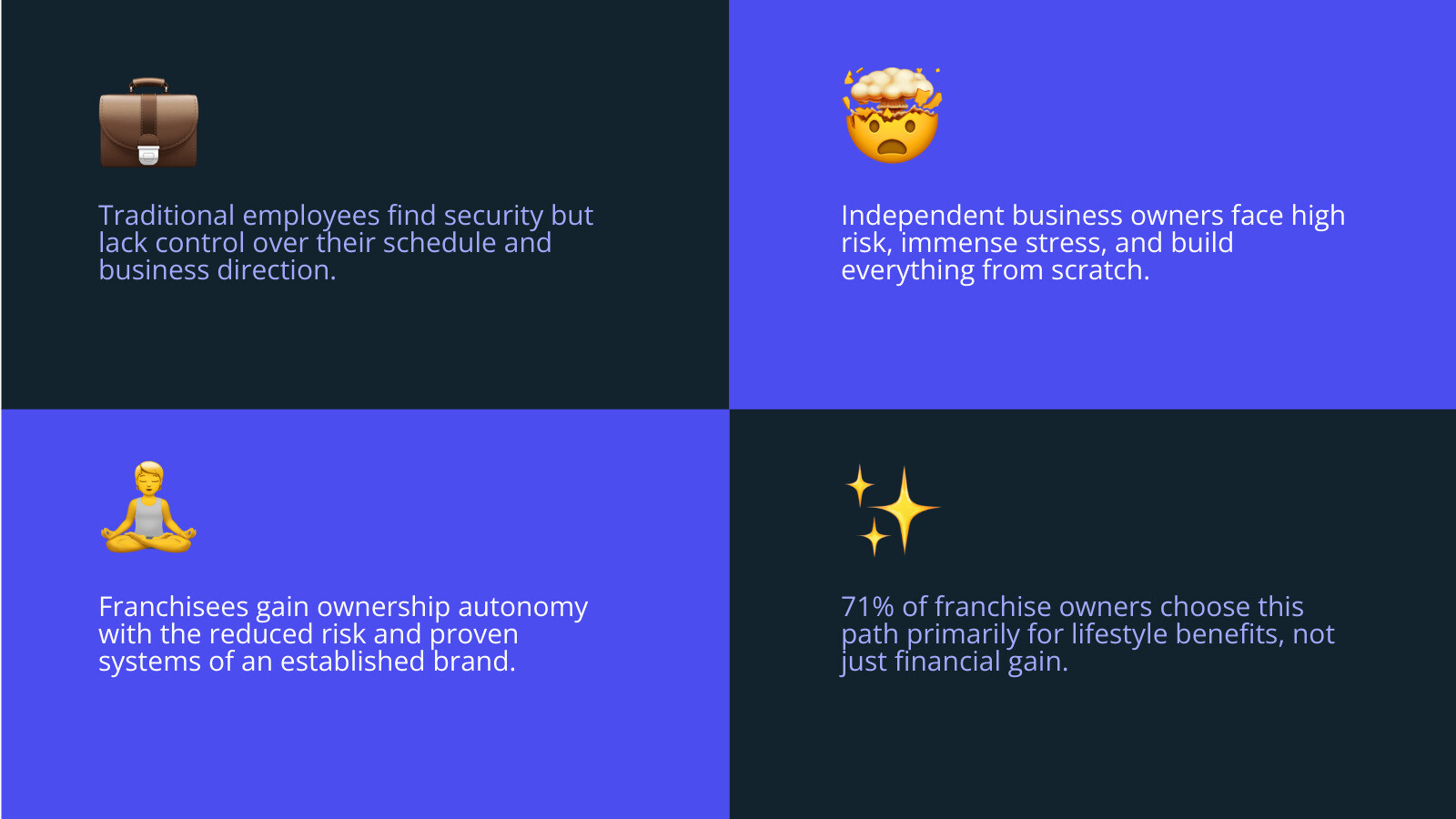 Traditional employees find security but lack control over their schedule and business direction.

Independent business owners face high risk, immense stress, and build everything from scratch.

Franchisees gain ownership autonomy with the reduced risk and proven systems of an established brand.

71% of franchise owners choose this path primarily for lifestyle benefits, not just financial gain.