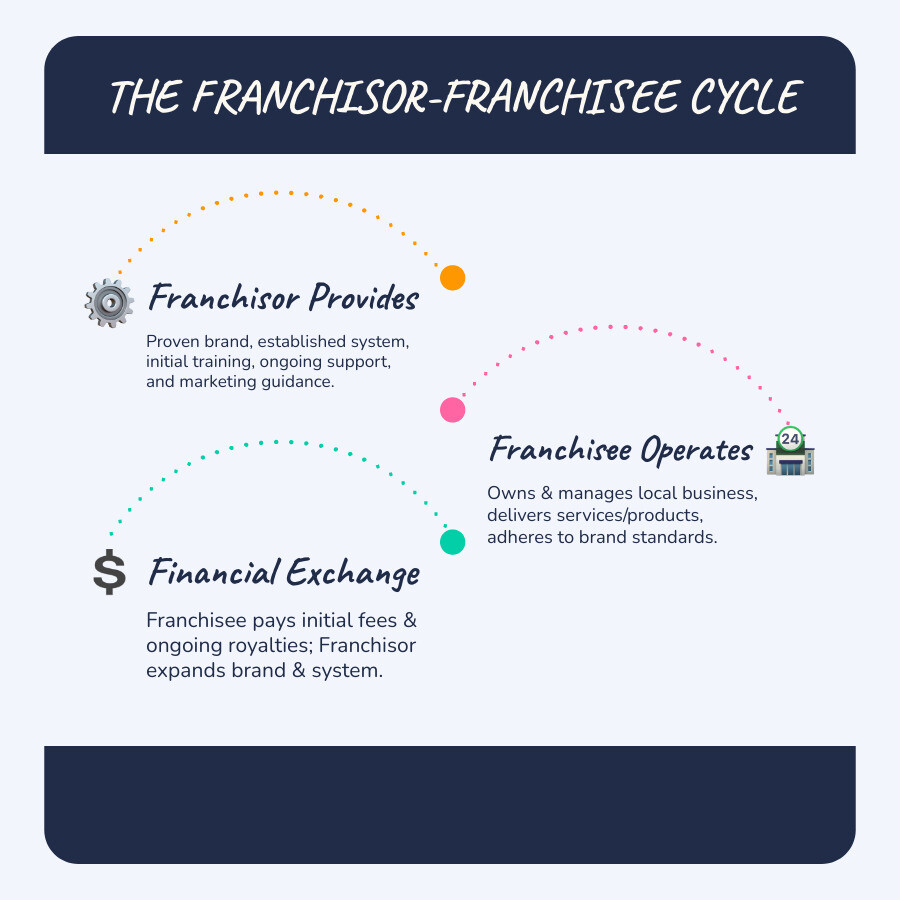 THE FRANCHISOR-FRANCHISEE CYCLE

Franchisor Provides

Proven brand, established system, initial training, ongoing support, and marketing guidance.

Franchisee Operates

24

Owns & manages local business, delivers services/products, adheres to brand standards.

$ Financial Exchange

Franchisee pays initial fees & ongoing royalties; Franchisor expands brand & system.