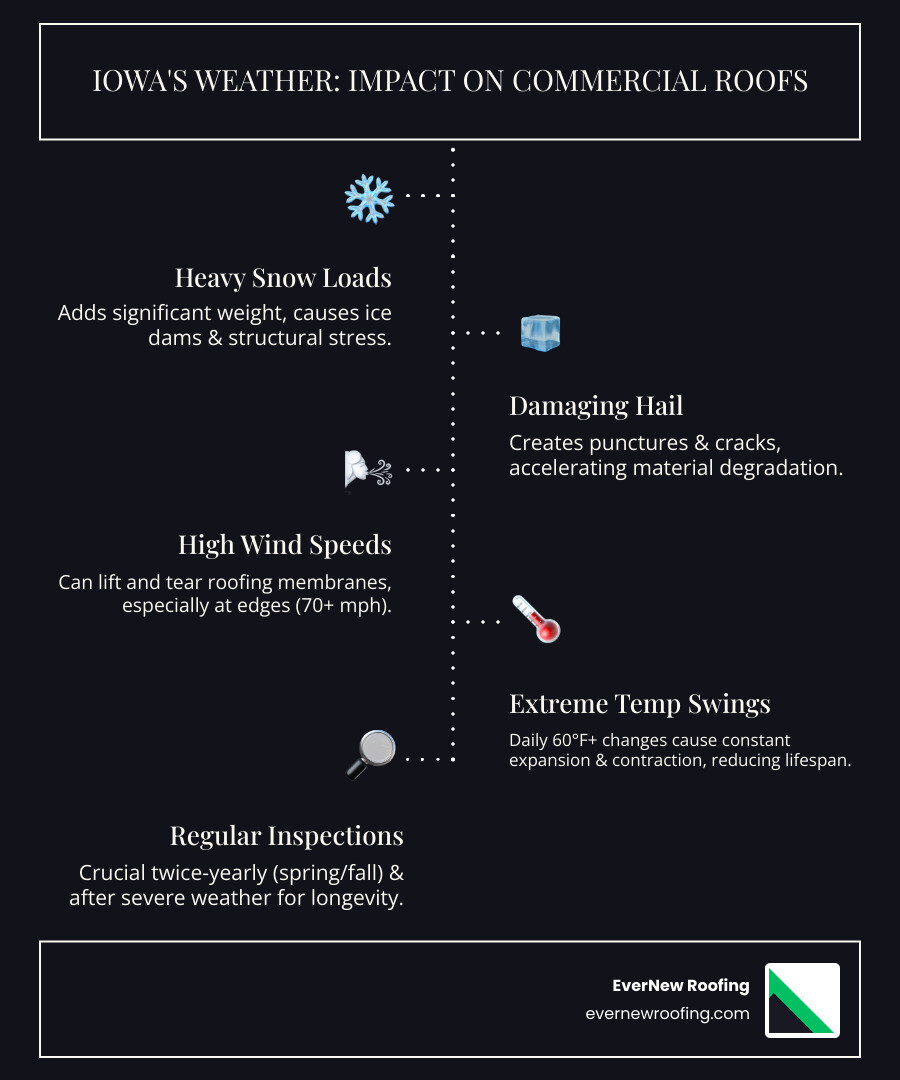 IOWA'S WEATHER: IMPACT ON COMMERCIAL ROOFS

Heavy Snow Loads
Adds significant weight, causes ice dams & structural stress.

Damaging Hail
Creates punctures & cracks, accelerating material degradation.

High Wind Speeds
Can lift and tear roofing membranes, especially at edges (70+ mph).

Extreme Temp Swings
Daily 60°F+ changes cause constant expansion & contraction, reducing lifespan.

Regular Inspections
Crucial twice-yearly (spring/fall) & after severe weather for longevity.

EverNew Roofing
evernewroofing.com