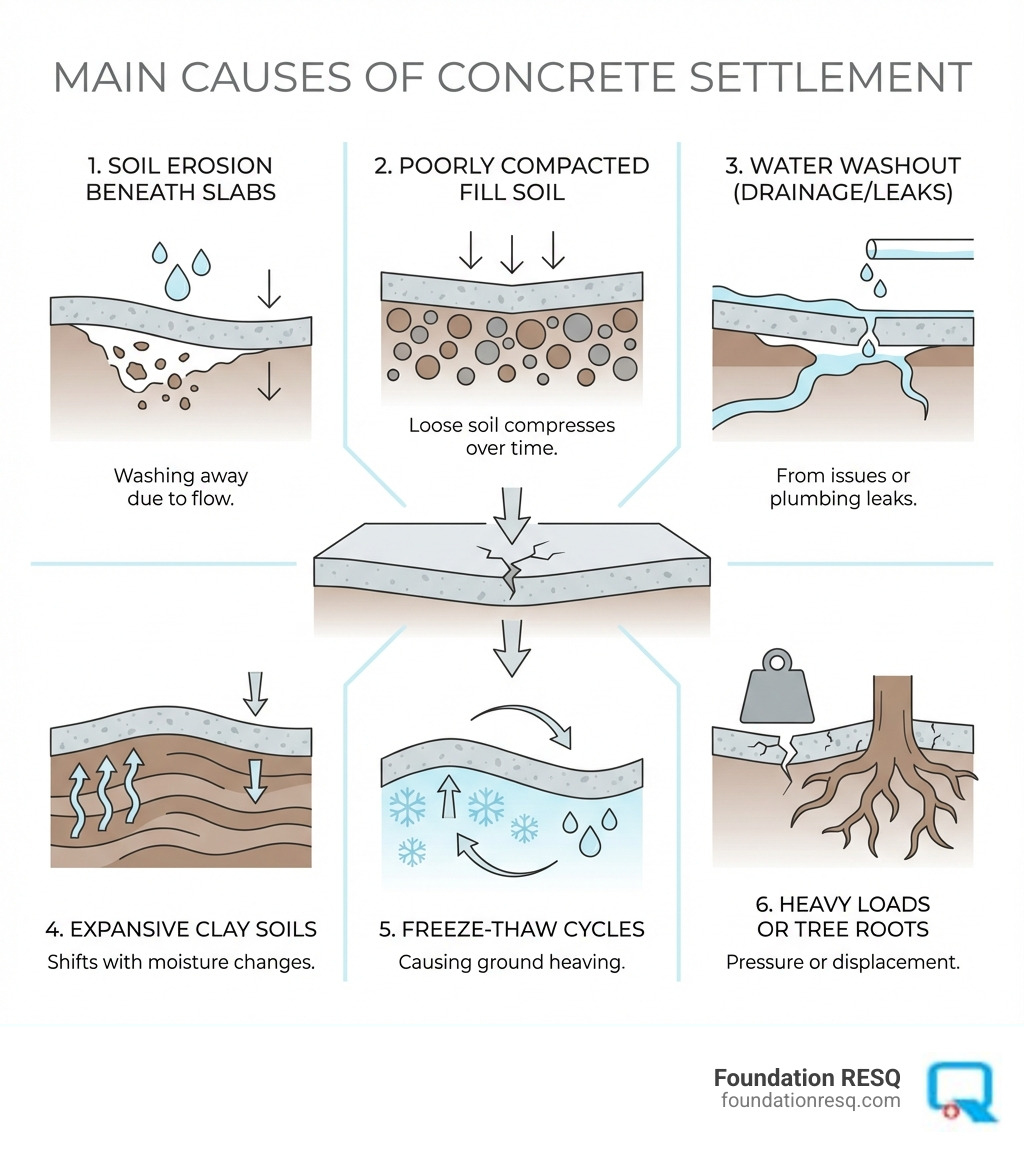 MAIN CAUSES OF CONCRETE SETTLEMENT

1. SOIL EROSION BENEATH SLABS

Washing away due to flow.

2. POORLY COMPACTED FILL SOIL

Loose soil compresses over time.

3. WATER WASHOUT (DRAINAGE/LEAKS)

From issues or plumbing leaks.

4. EXPANSIVE CLAY SOILS

Shifts with moisture changes.

5. FREEZE-THAW CYCLES

Causing ground heaving.

6. HEAVY LOADS OR TREE ROOTS

Pressure or displacement.

Foundation RESQ
foundationresq.com