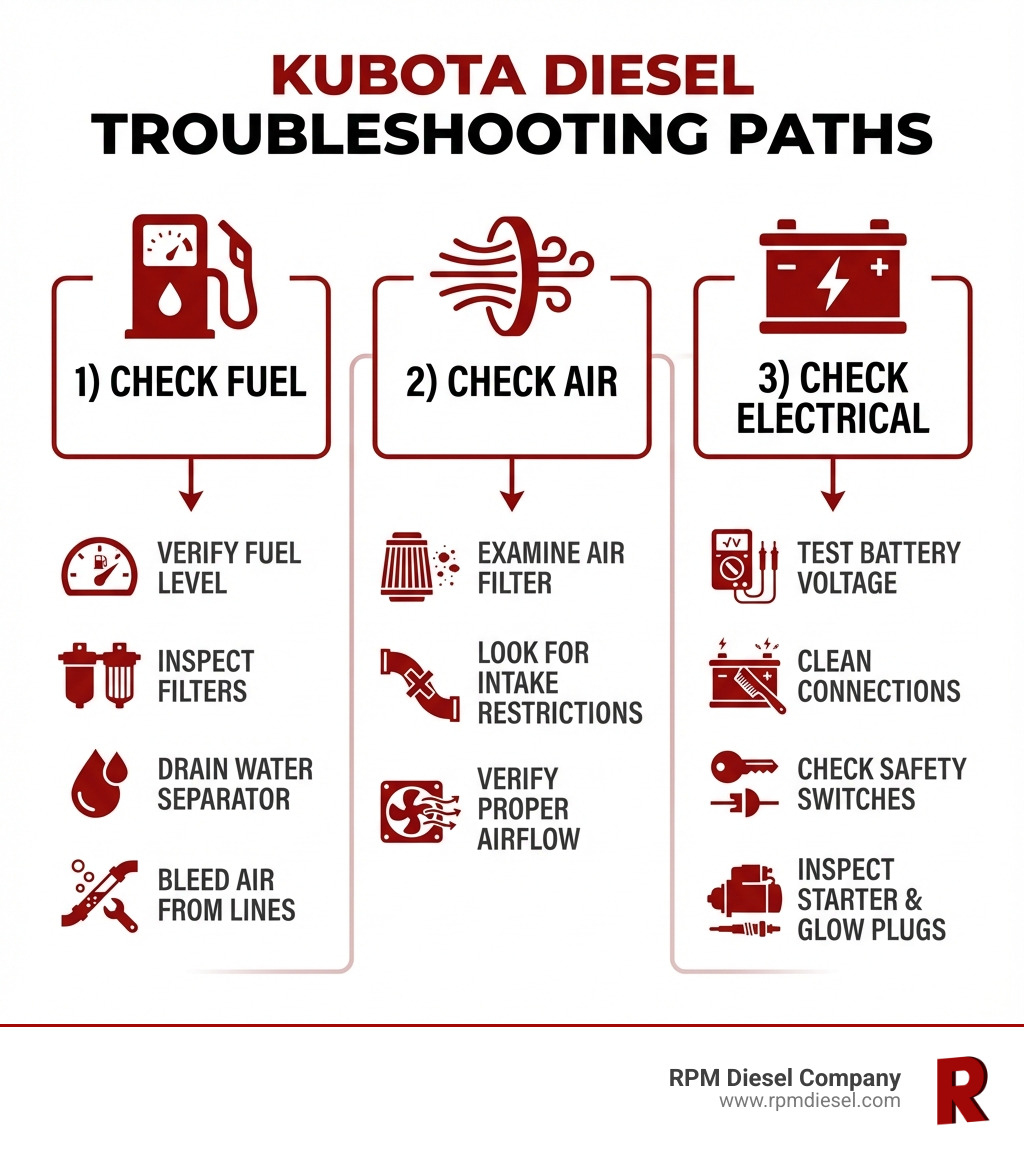 KUBOTA DIESEL
TROUBLESHOOTING PATHS

1) CHECK FUEL

VERIFY FUEL LEVEL

INSPECT FILTERS

DRAIN WATER SEPARATOR

BLEED AIR FROM LINES

2) CHECK AIR

EXAMINE AIR FILTER

LOOK FOR INTAKE RESTRICTIONS

VERIFY PROPER AIRFLOW

3) CHECK ELECTRICAL

TEST BATTERY VOLTAGE

CLEAN CONNECTIONS

CHECK SAFETY SWITCHES

INSPECT STARTER & GLOW PLUGS

RPM Diesel Company
www.rpmdiesel.com

R