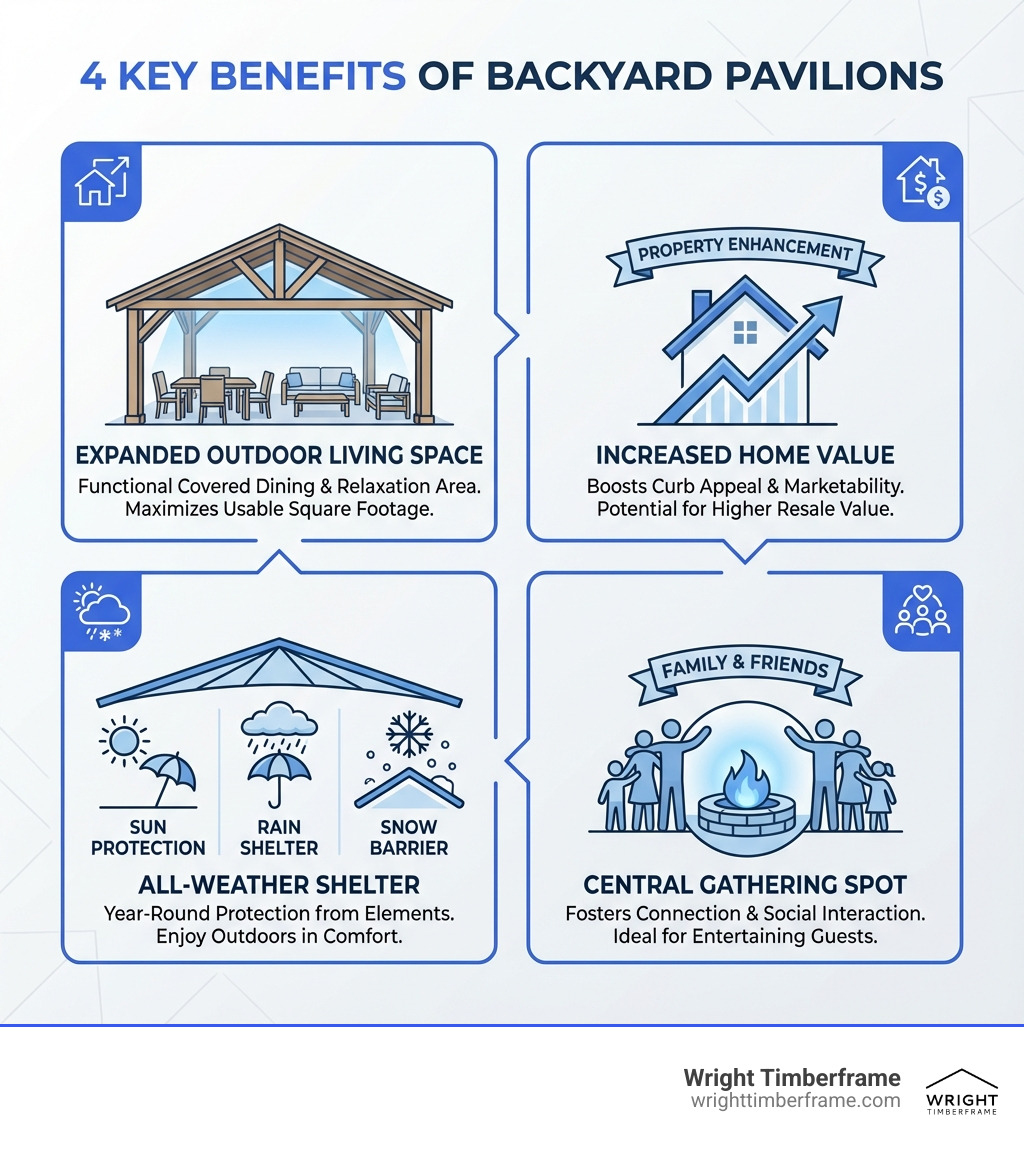 4 KEY BENEFITS OF BACKYARD PAVILIONS

EXPANDED OUTDOOR LIVING SPACE
Functional Covered Dining & Relaxation Area. Maximizes Usable Square Footage.

PROPERTY ENHANCEMENT

INCREASED HOME VALUE
Boosts Curb Appeal & Marketability. Potential for Higher Resale Value.

SUN PROTECTION

RAIN SHELTER

SNOW BARRIER

ALL-WEATHER SHELTER
Year-Round Protection from Elements. Enjoy Outdoors in Comfort.

FAMILY & FRIENDS

CENTRAL GATHERING SPOT
Fosters Connection & Social Interaction. Ideal for Entertaining Guests.

Wright Timberframe
wrighttimberframe.com

WRIGHT
TIMBERFRAME