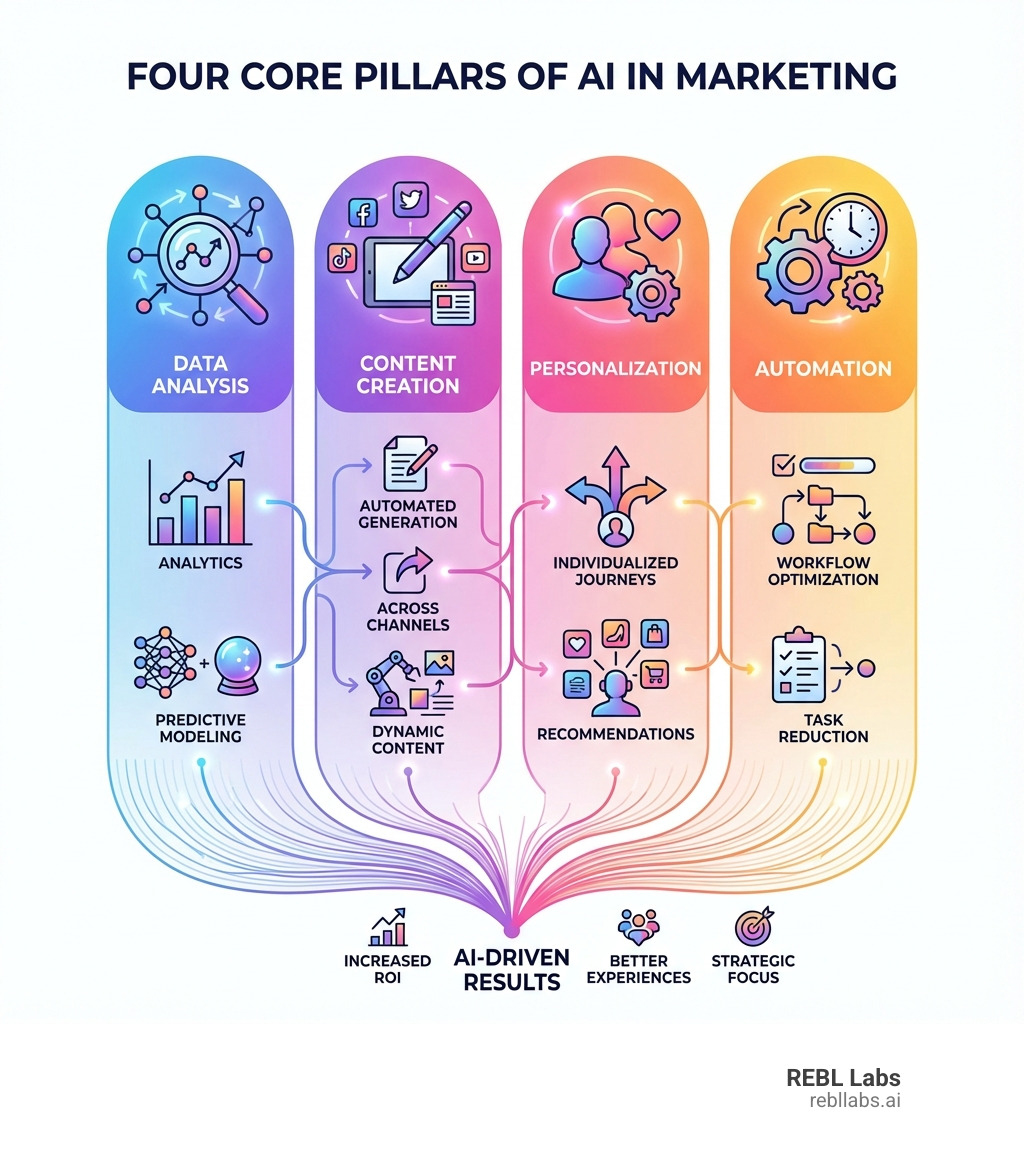 FOUR CORE PILLARS OF AI IN MARKETING

DATA ANALYSIS

ANALYTICS

PREDICTIVE MODELING

CONTENT CREATION

AUTOMATED GENERATION

ACROSS CHANNELS

DYNAMIC CONTENT

PERSONALIZATION

INDIVIDUALIZED JOURNEYS

RECOMMENDATIONS

AUTOMATION

WORKFLOW OPTIMIZATION

TASK REDUCTION

INCREASED ROI

AI-DRIVEN RESULTS

BETTER EXPERIENCES

STRATEGIC FOCUS

REBL Labs
rebllabs.ai