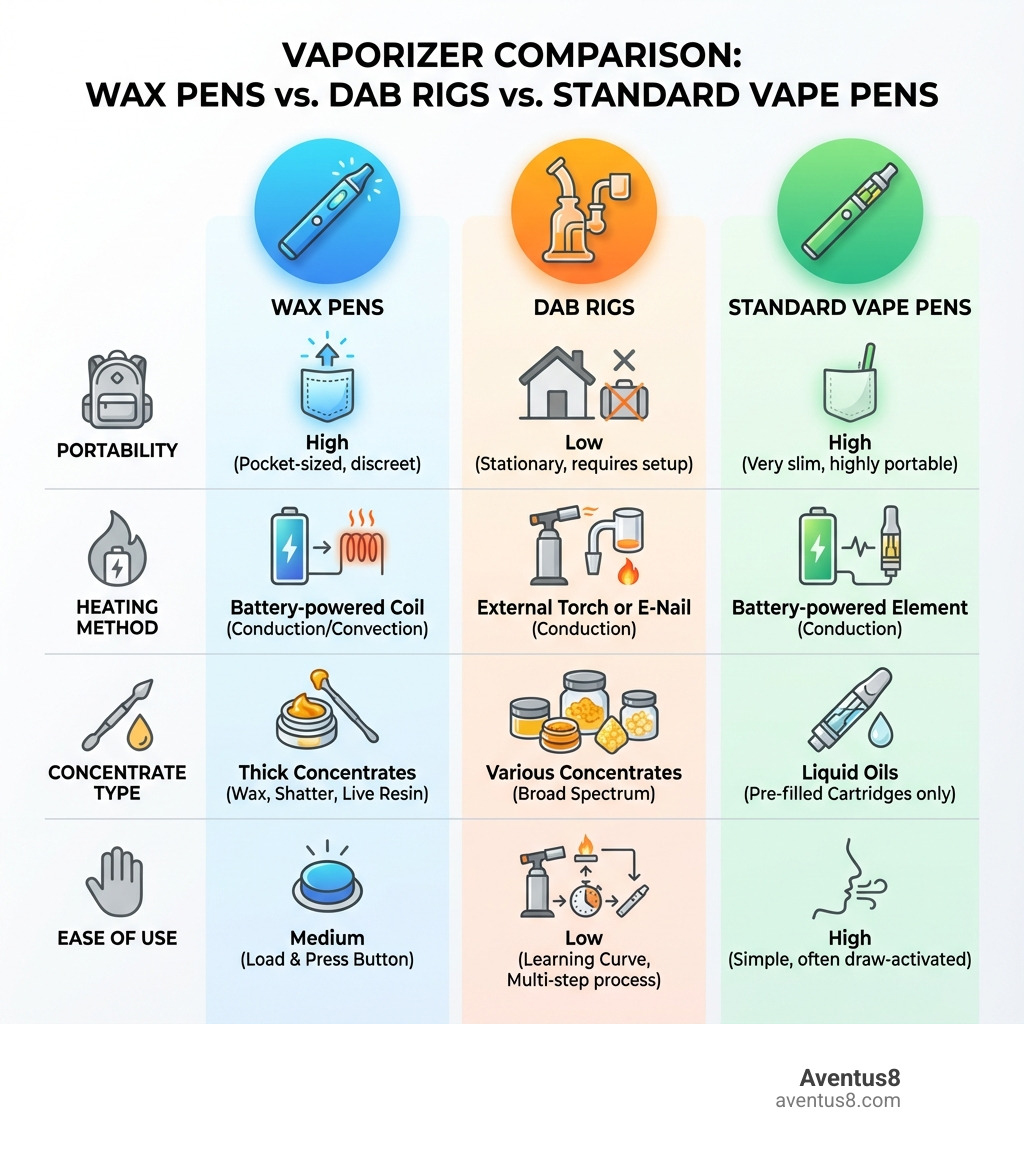 VAPORIZER COMPARISON:
WAX PENS vs. DAB RIGS vs. STANDARD VAPE PENS

| | WAX PENS | DAB RIGS | STANDARD VAPE PENS |
|---|---|---|---|
| PORTABILITY | High (Pocket-sized, discreet) | Low (Stationary, requires setup) | High (Very slim, highly portable) |
| HEATING METHOD | Battery-powered Coil (Conduction/Convection) | External Torch or E-Nail (Conduction) | Battery-powered Element (Conduction) |
| CONCENTRATE TYPE | Thick Concentrates (Wax, Shatter, Live Resin) | Various Concentrates (Broad Spectrum) | Liquid Oils (Pre-filled Cartridges only) |
| EASE OF USE | Medium (Load & Press Button) | Low (Learning Curve, Multi-step process) | High (Simple, often draw-activated) |

Aventus8
aventus8.com