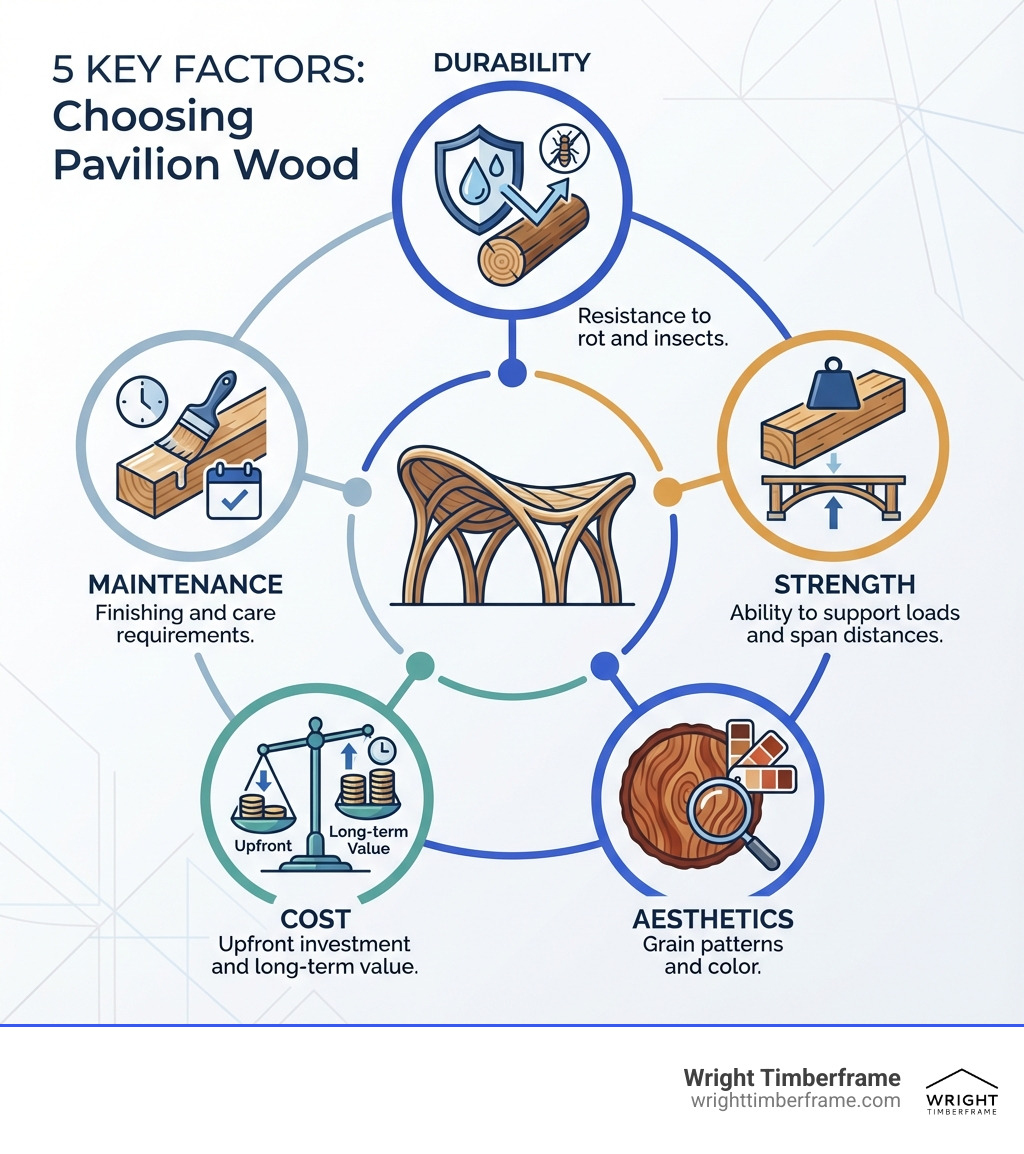 5 KEY FACTORS:
Choosing Pavilion Wood

DURABILITY
Resistance to rot and insects.

STRENGTH
Ability to support loads and span distances.

AESTHETICS
Grain patterns and color.

Upfront
Long-term Value

COST
Upfront investment and long-term value.

MAINTENANCE
Finishing and care requirements.

Wright Timberframe
wrighttimberframe.com

WRIGHT
TIMBERFRAME